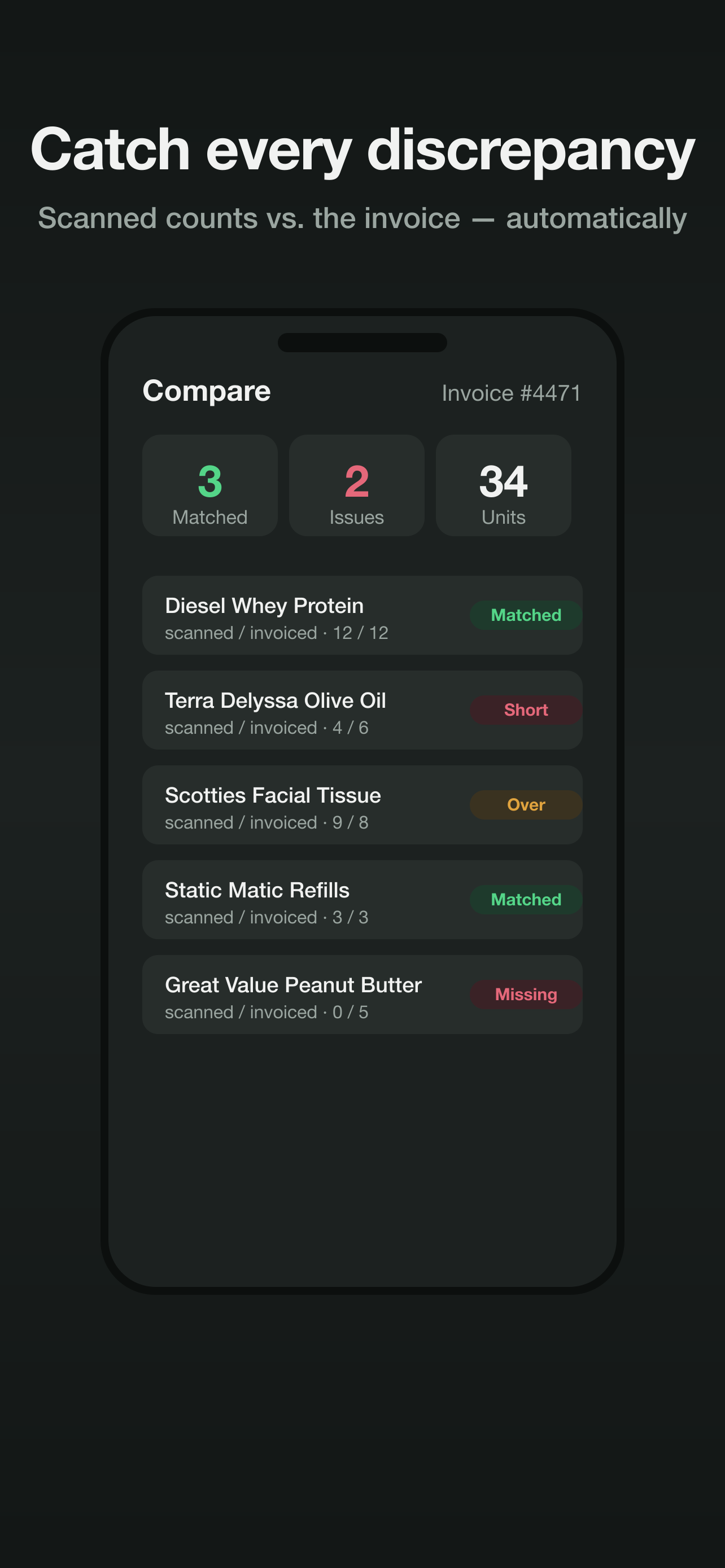 Catch every discrepancy

Scanned counts vs. the invoice — automatically

Compare

Invoice #4471

3
Matched

2
Issues

34
Units

Diesel Whey Protein
scanned / invoiced · 12 / 12
Matched

Terra Delyssa Olive Oil
scanned / invoiced · 4 / 6
Short

Scotties Facial Tissue
scanned / invoiced · 9 / 8
Over

Static Matic Refills
scanned / invoiced · 3 / 3
Matched

Great Value Peanut Butter
scanned / invoiced · 0 / 5
Missing