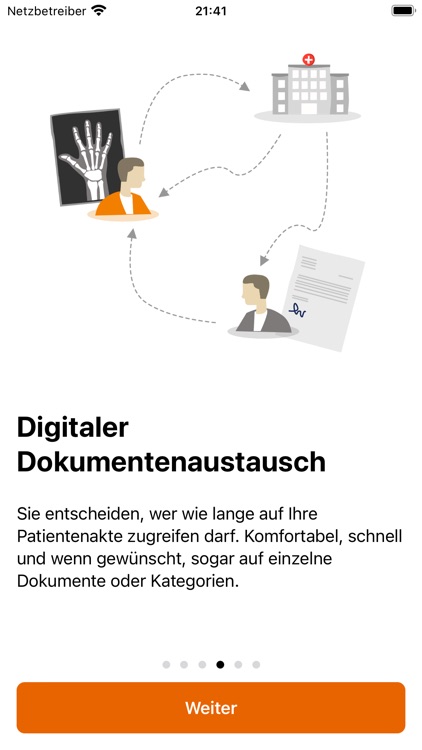 Netzbetreiber 21:41

Digitaler Dokumentenaustausch

Sie entscheiden, wer wie lange auf Ihre Patientenakte zugreifen darf. Komfortabel, schnell und wenn gewünscht, sogar auf einzelne Dokumente oder Kategorien.

Weiter