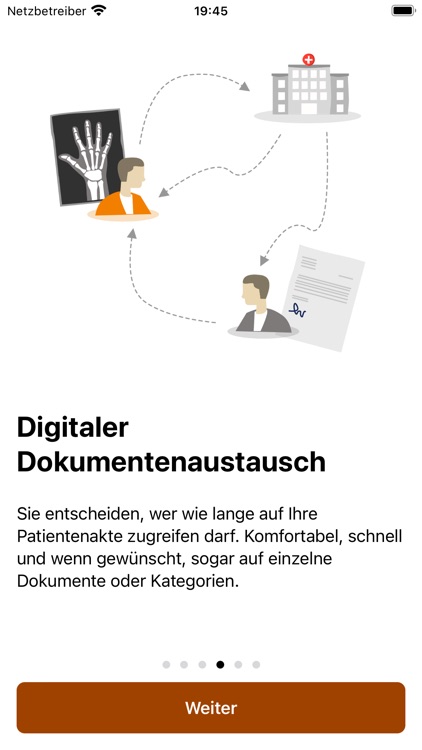 Netzbetreiber 19:45

Digitaler Dokumentenaustausch

Sie entscheiden, wer wie lange auf Ihre Patientenakte zugreifen darf. Komfortabel, schnell und wenn gewünscht, sogar auf einzelne Dokumente oder Kategorien.

Weiter