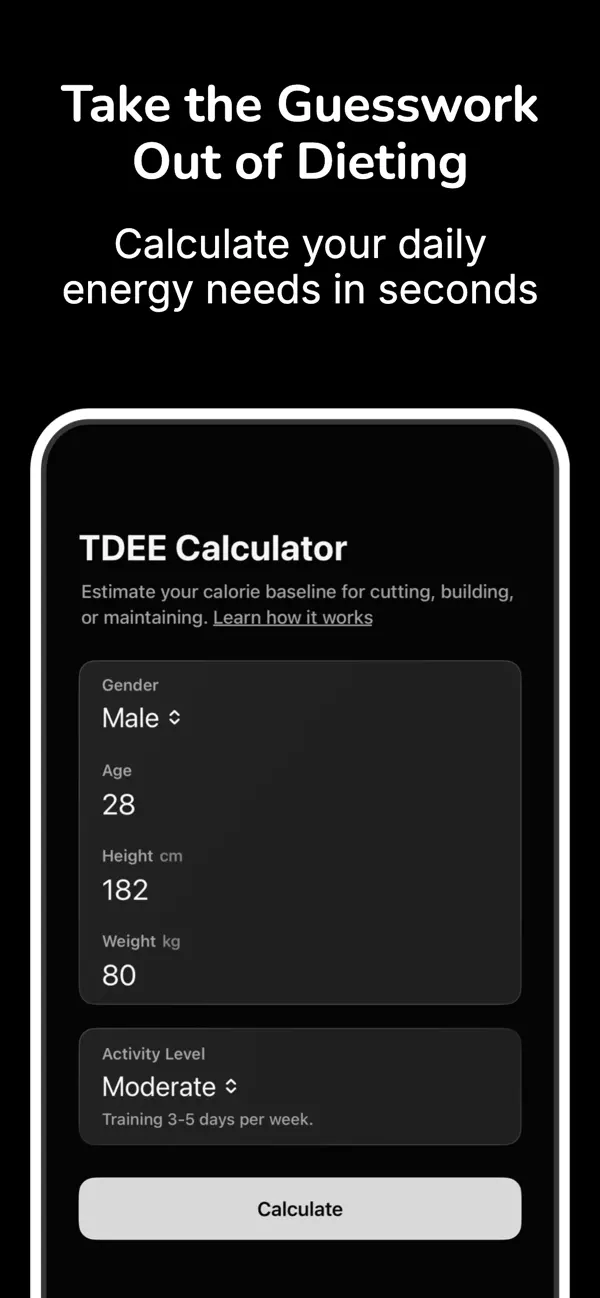 Take the Guesswork Out of Dieting

Calculate your daily energy needs in seconds

TDEE Calculator

Estimate your calorie baseline for cutting, building, or maintaining. Learn how it works

Gender
Male

Age
28

Height cm
182

Weight kg
80

Activity Level
Moderate
Training 3-5 days per week.

Calculate