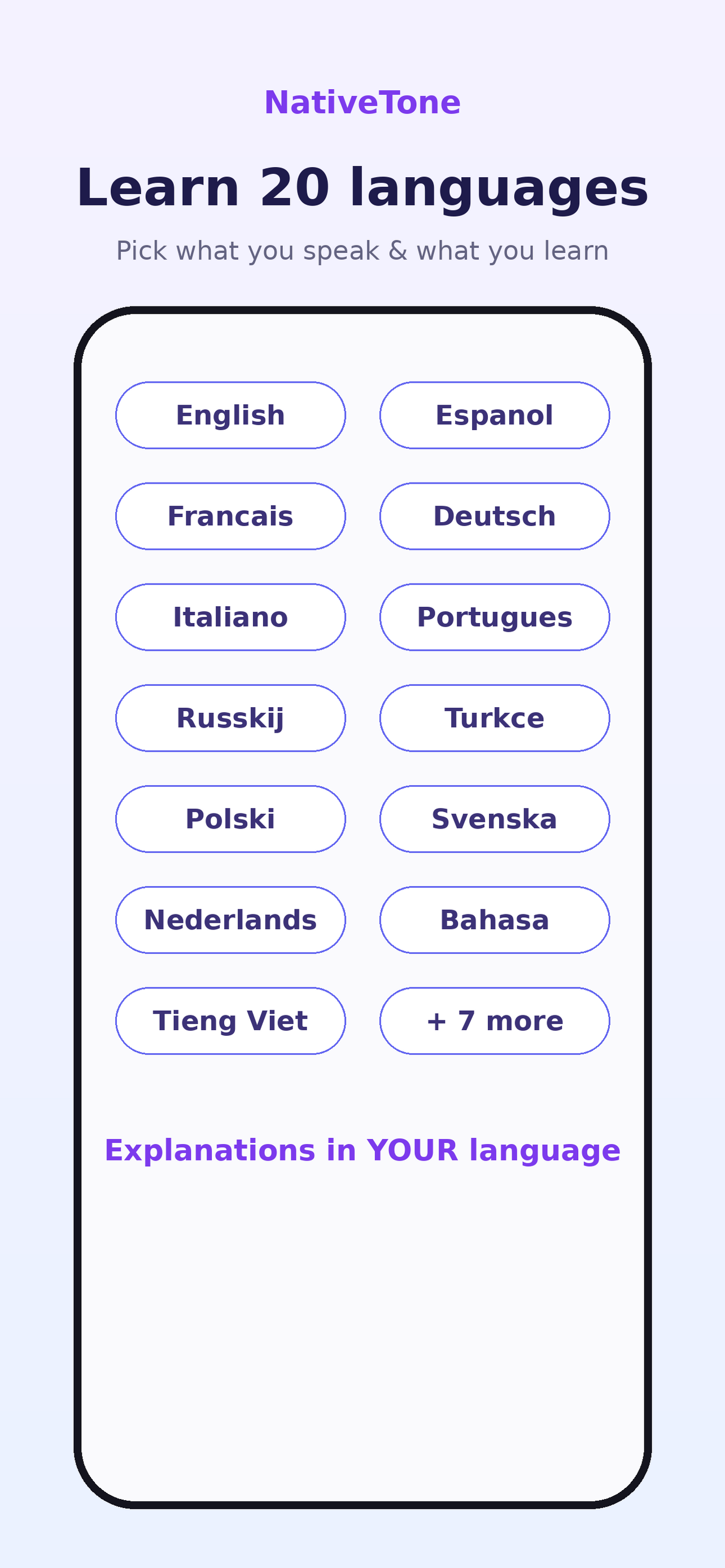 NativeTone

Learn 20 languages

Pick what you speak & what you learn

English

Espanol

Francais

Deutsch

Italiano

Portugues

Russkij

Turkce

Polski

Svenska

Nederlands

Bahasa

Tieng Viet

+ 7 more

Explanations in YOUR language