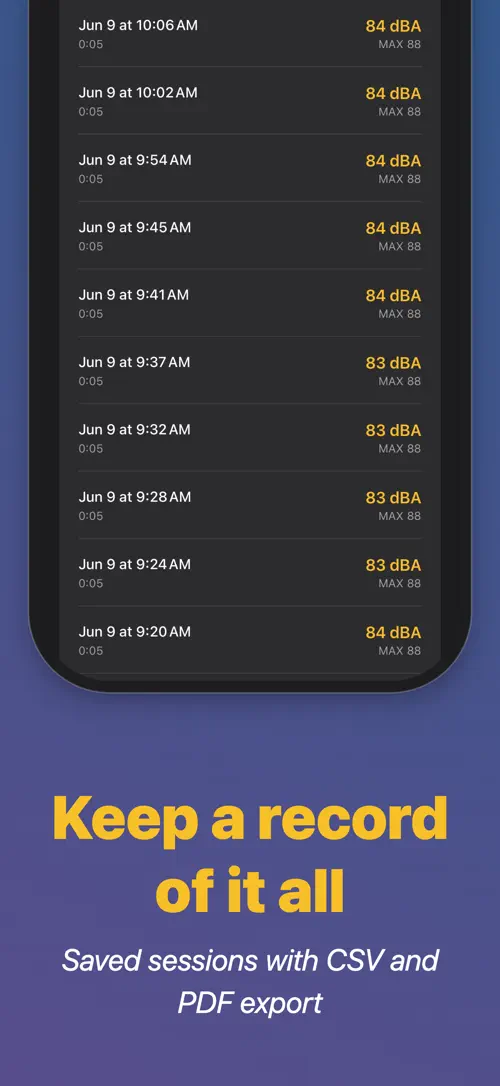 Jun 9 at 10:06 AM
0:05
84 dBA
MAX 88

Jun 9 at 10:02 AM
0:05
84 dBA
MAX 88

Jun 9 at 9:54 AM
0:05
84 dBA
MAX 88

Jun 9 at 9:45 AM
0:05
84 dBA
MAX 88

Jun 9 at 9:41 AM
0:05
84 dBA
MAX 88

Jun 9 at 9:37 AM
0:05
83 dBA
MAX 88

Jun 9 at 9:32 AM
0:05
83 dBA
MAX 88

Jun 9 at 9:28 AM
0:05
83 dBA
MAX 88

Jun 9 at 9:24 AM
0:05
83 dBA
MAX 88

Jun 9 at 9:20 AM
0:05
84 dBA
MAX 88

Keep a record of it all

Saved sessions with CSV and PDF export