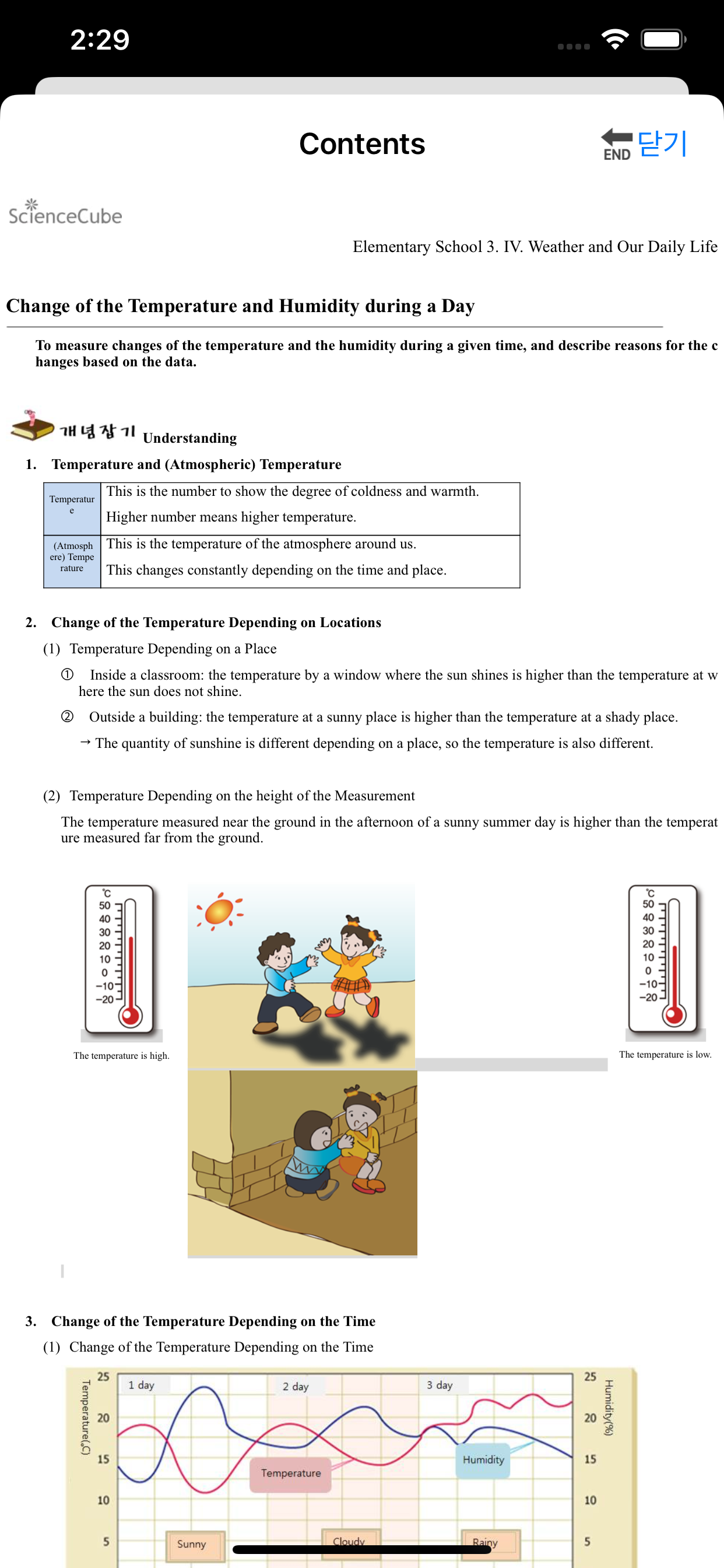 2:29

Contents

END 닫기

ScienceCube

Elementary School 3. IV. Weather and Our Daily Life

Change of the Temperature and Humidity during a Day

To measure changes of the temperature and the humidity during a given time, and describe reasons for the changes based on the data.

개념잡기 Understanding

1. Temperature and (Atmospheric) Temperature

| Temperature | This is the number to show the degree of coldness and warmth. Higher number means higher temperature. |
|---|---|
| (Atmosphere) Temperature | This is the temperature of the atmosphere around us. This changes constantly depending on the time and place. |

2. Change of the Temperature Depending on Locations

(1) Temperature Depending on a Place

① Inside a classroom: the temperature by a window where the sun shines is higher than the temperature at where the sun does not shine.

② Outside a building: the temperature at a sunny place is higher than the temperature at a shady place.

→ The quantity of sunshine is different depending on a place, so the temperature is also different.

(2) Temperature Depending on the height of the Measurement

The temperature measured near the ground in the afternoon of a sunny summer day is higher than the temperature measured far from the ground.

℃ 50 40 30 20 10 0 −10 −20

The temperature is high.

℃ 50 40 30 20 10 0 −10 −20

The temperature is low.

3. Change of the Temperature Depending on the Time

(1) Change of the Temperature Depending on the Time

Temperature(℃) 25 20 15 10 5

1 day 2 day 3 day

Temperature Humidity

Sunny Cloudy Rainy

25 20 15 10 5 Humidity(%)