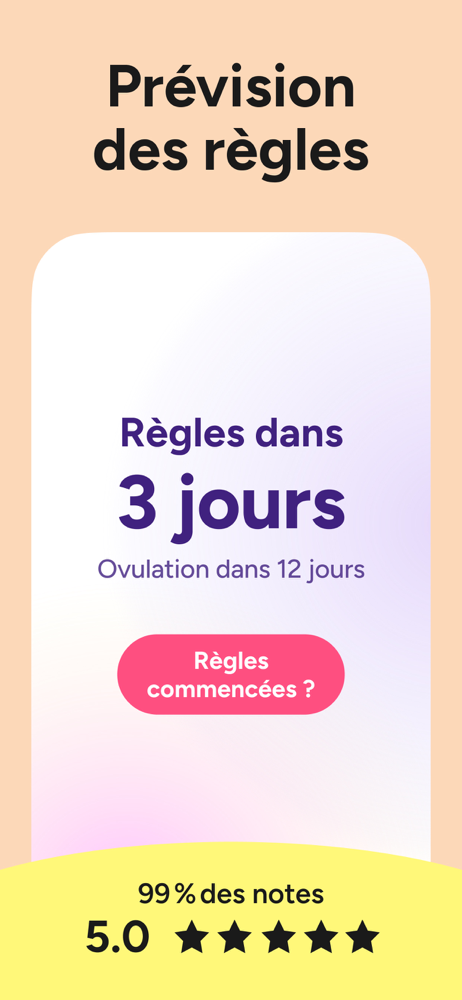 Prévision des règles

Règles dans
3 jours
Ovulation dans 12 jours

Règles commencées ?

99 % des notes
5.0 ★★★★★