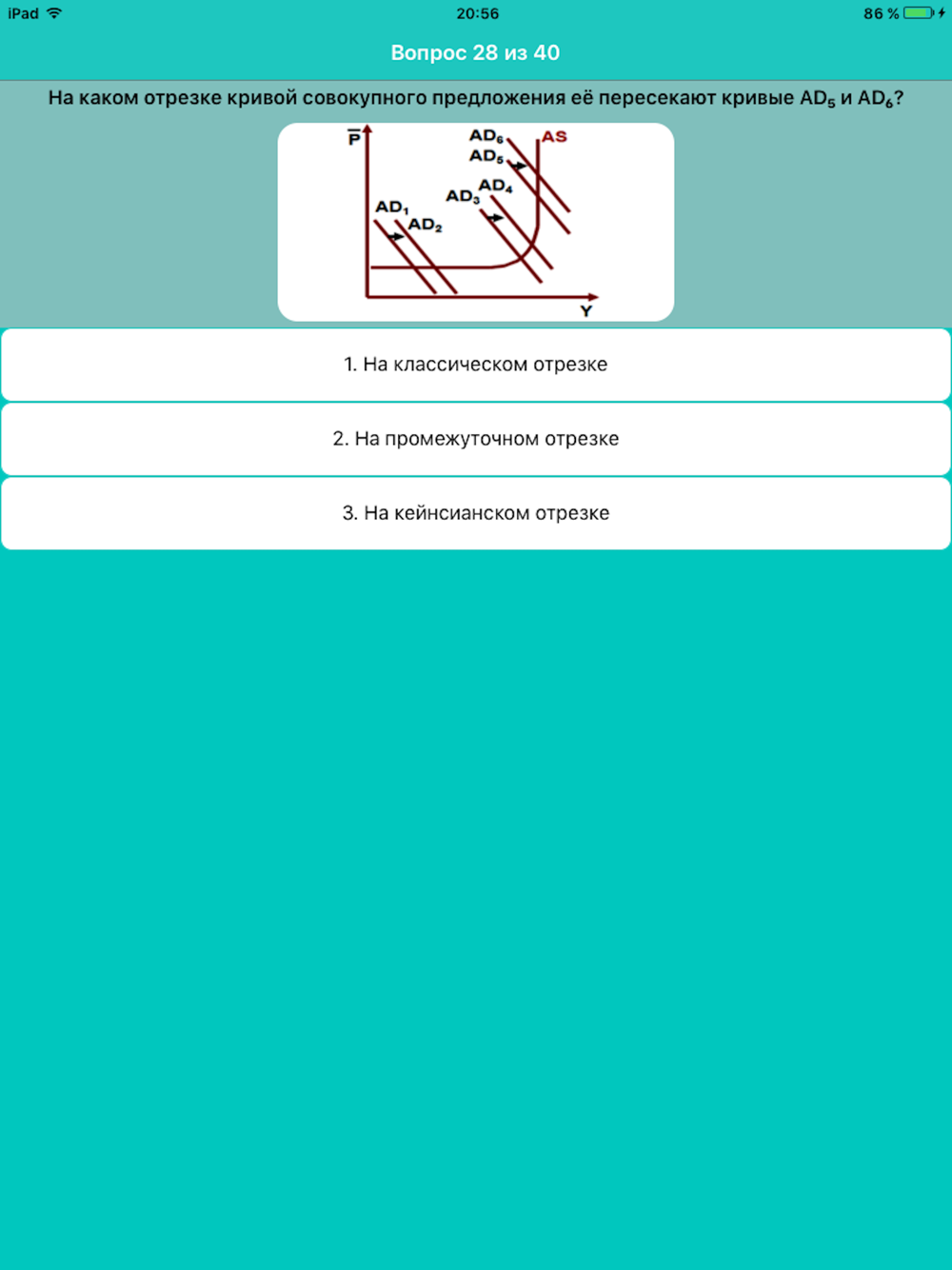 iPad 20:56 86 %

Вопрос 28 из 40

На каком отрезке кривой совокупного предложения её пересекают кривые $AD_5$ и $AD_6$?

$\overline{P}$
$AD_6$
$AD_5$
AS
$AD_4$
$AD_3$
$AD_1$
$AD_2$
Y

1. На классическом отрезке

2. На промежуточном отрезке

3. На кейнсианском отрезке