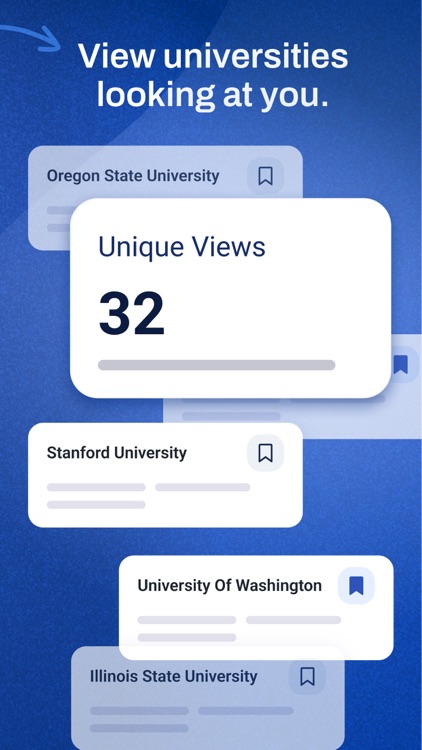 View universities looking at you.

Oregon State University

Unique Views

32

Stanford University

University Of Washington

Illinois State University