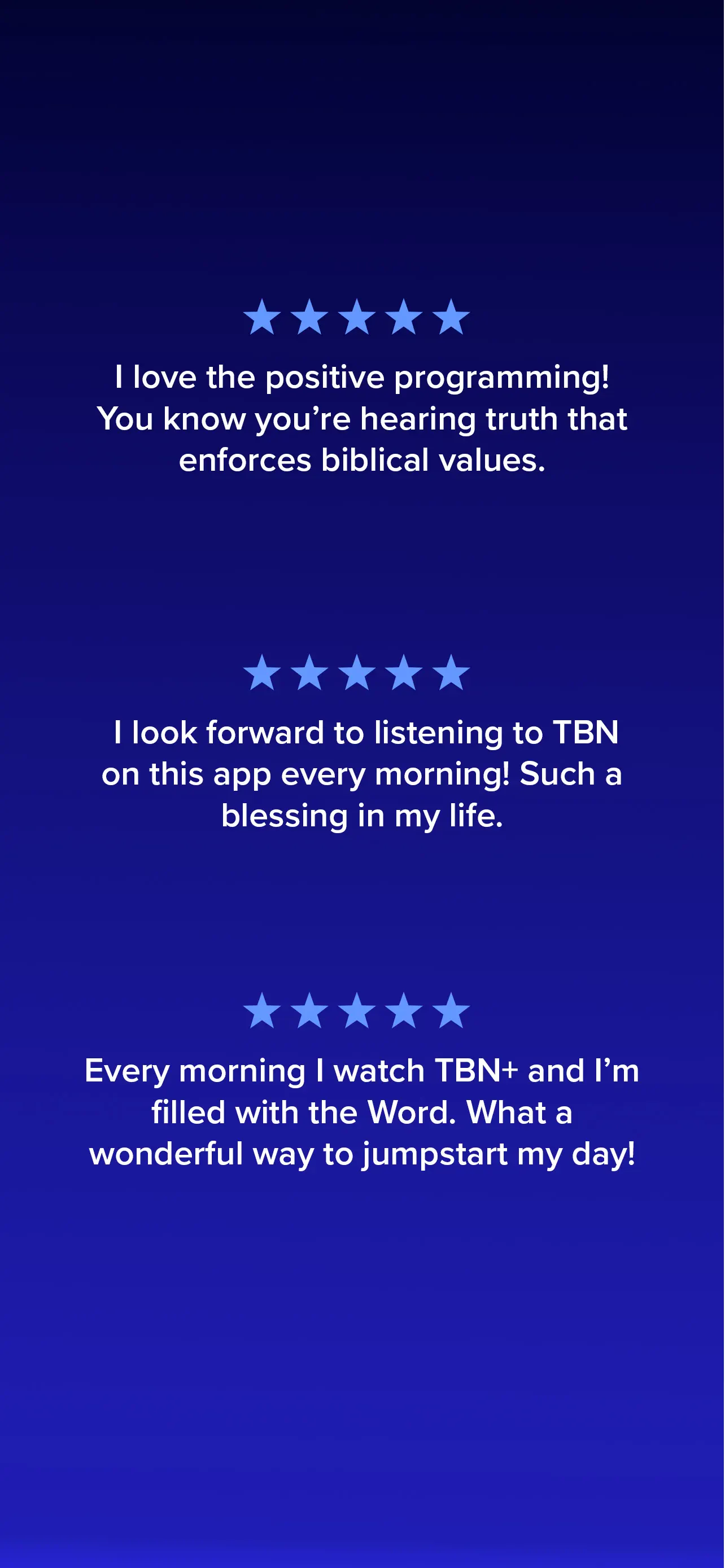 ★★★★★

I love the positive programming! You know you’re hearing truth that enforces biblical values.

★★★★★

I look forward to listening to TBN on this app every morning! Such a blessing in my life.

★★★★★

Every morning I watch TBN+ and I’m filled with the Word. What a wonderful way to jumpstart my day!