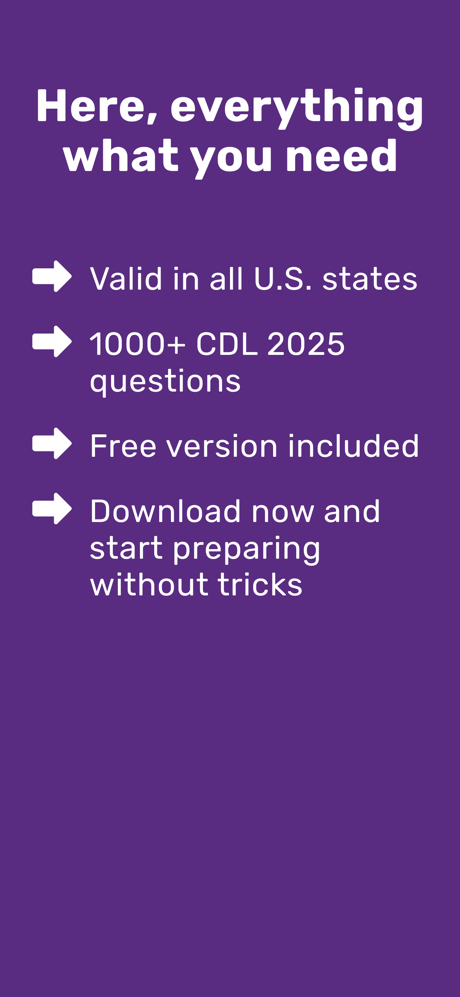 Here, everything what you need

Valid in all U.S. states

1000+ CDL 2025 questions

Free version included

Download now and start preparing without tricks