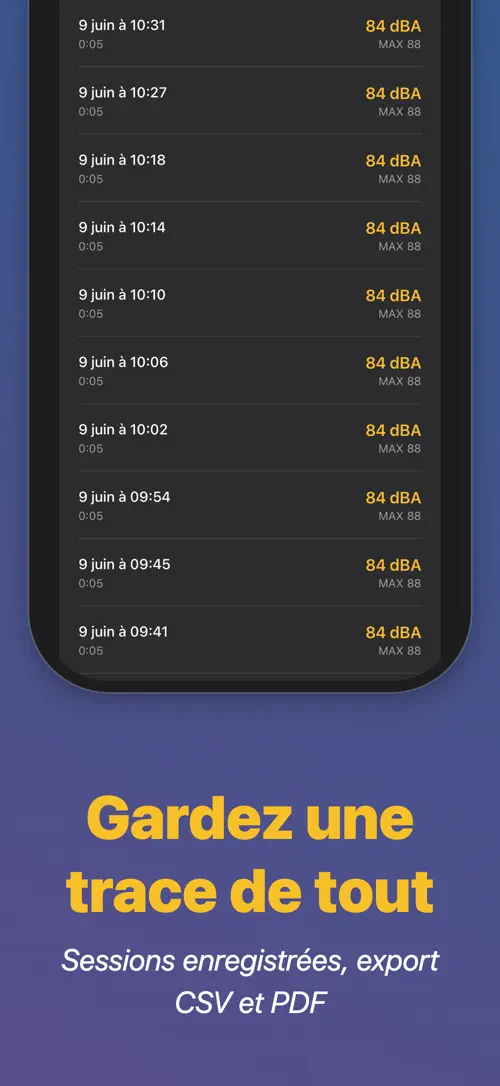 9 juin à 10:31
0:05
84 dBA
MAX 88

9 juin à 10:27
0:05
84 dBA
MAX 88

9 juin à 10:18
0:05
84 dBA
MAX 88

9 juin à 10:14
0:05
84 dBA
MAX 88

9 juin à 10:10
0:05
84 dBA
MAX 88

9 juin à 10:06
0:05
84 dBA
MAX 88

9 juin à 10:02
0:05
84 dBA
MAX 88

9 juin à 09:54
0:05
84 dBA
MAX 88

9 juin à 09:45
0:05
84 dBA
MAX 88

9 juin à 09:41
0:05
84 dBA
MAX 88

Gardez une trace de tout

Sessions enregistrées, export CSV et PDF