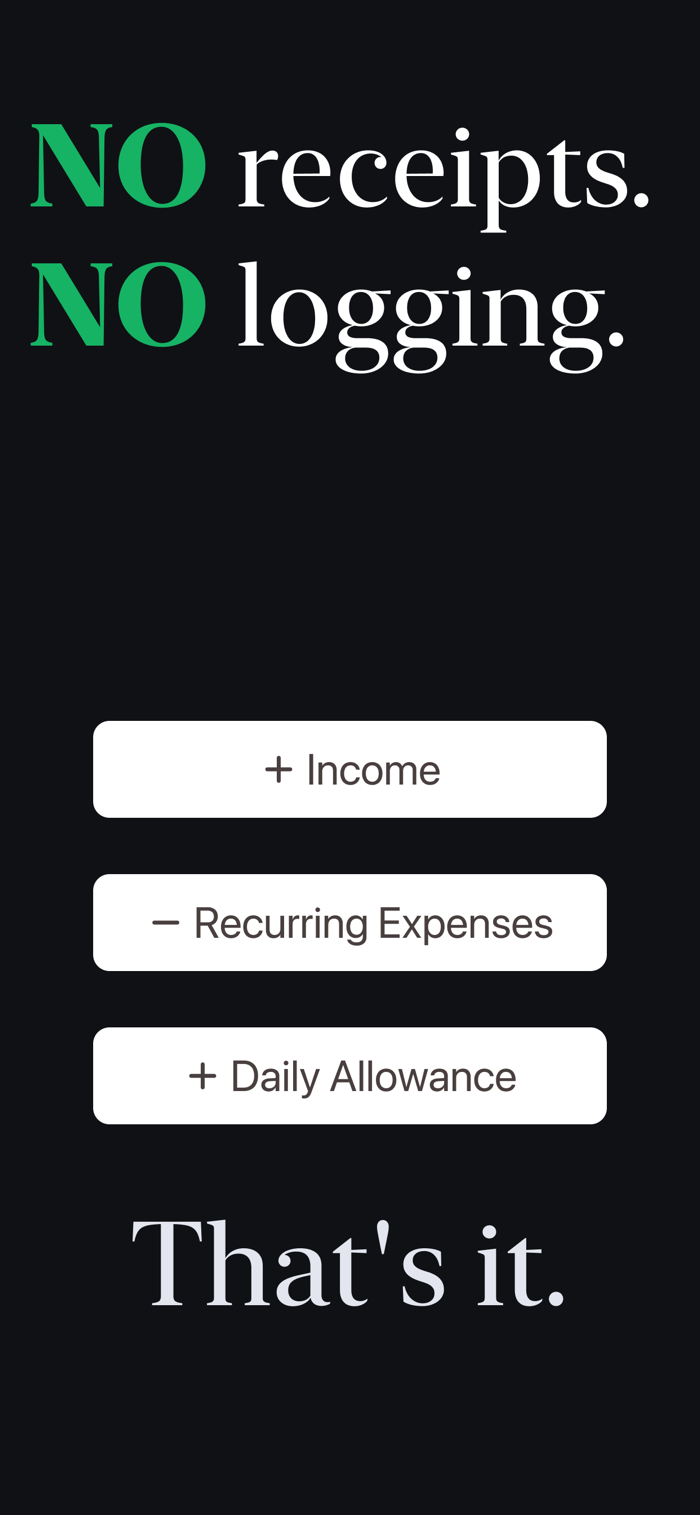 NO receipts.
NO logging.

+ Income

− Recurring Expenses

+ Daily Allowance

That's it.