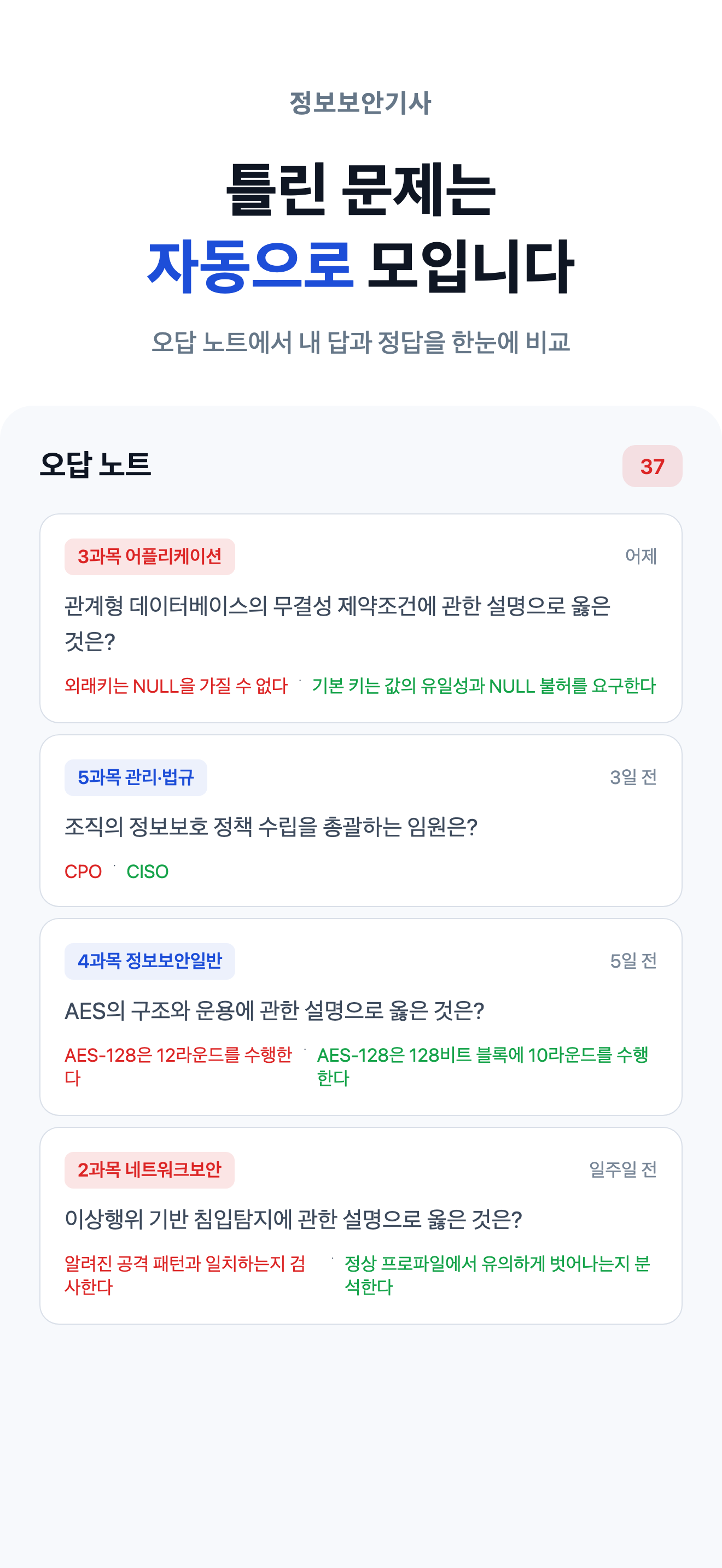 정보보안기사

틀린 문제는
자동으로 모입니다

오답 노트에서 내 답과 정답을 한눈에 비교

오답 노트

37

3과목 어플리케이션

어제

관계형 데이터베이스의 무결성 제약조건에 관한 설명으로 옳은 것은?

외래키는 NULL을 가질 수 없다

기본 키는 값의 유일성과 NULL 불허를 요구한다

5과목 관리·법규

3일 전

조직의 정보보호 정책 수립을 총괄하는 임원은?

CPO

CISO

4과목 정보보안일반

5일 전

AES의 구조와 운용에 관한 설명으로 옳은 것은?

AES-128은 12라운드를 수행한다

AES-128은 128비트 블록에 10라운드를 수행한다

2과목 네트워크보안

일주일 전

이상행위 기반 침입탐지에 관한 설명으로 옳은 것은?

알려진 공격 패턴과 일치하는지 검사한다

정상 프로파일에서 유의하게 벗어나는지 분석한다