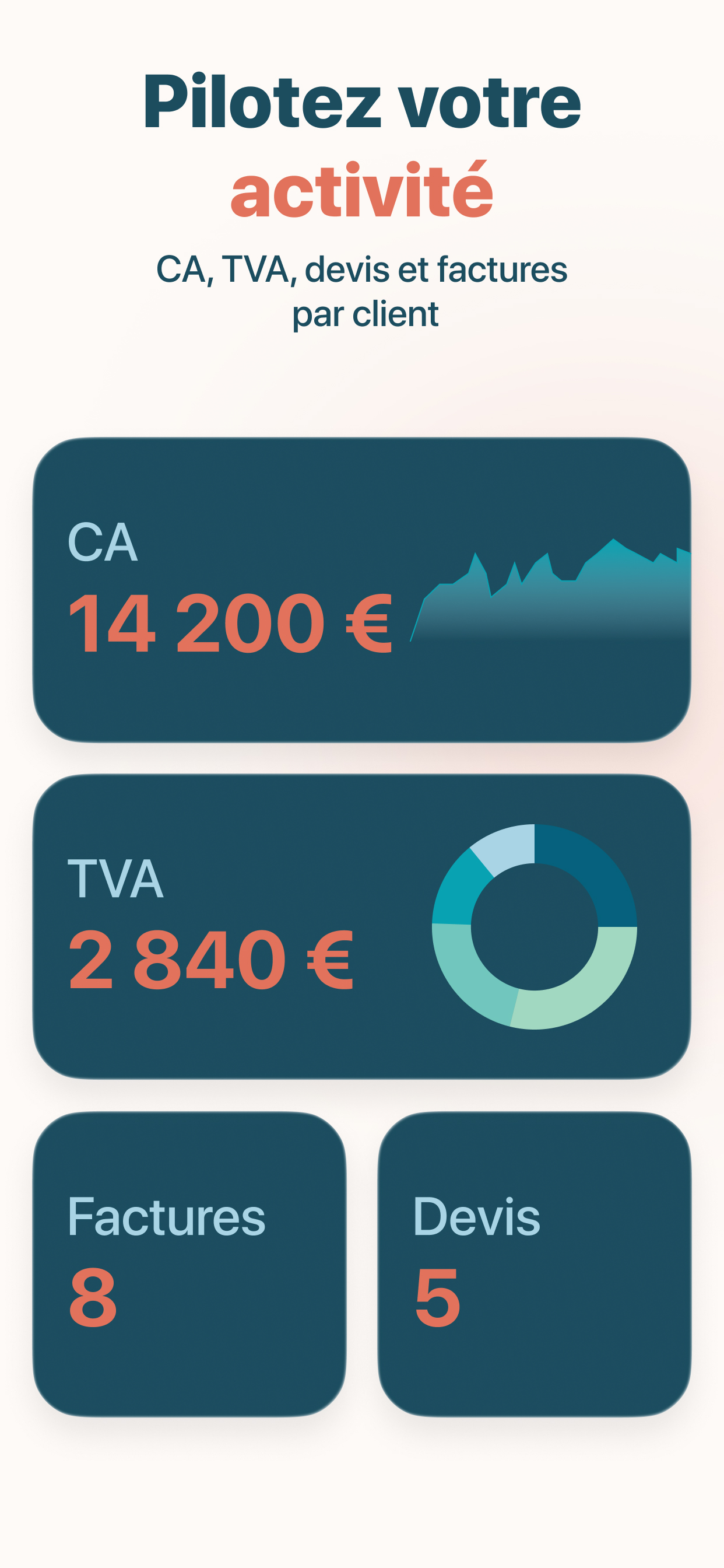 Pilotez votre
activité

CA, TVA, devis et factures par client

CA
14 200 €

TVA
2 840 €

Factures
8

Devis
5