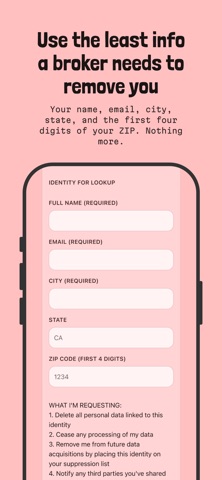 Use the least info a broker needs to remove you

Your name, email, city, state, and the first four digits of your ZIP. Nothing more.

IDENTITY FOR LOOKUP

FULL NAME (REQUIRED)

EMAIL (REQUIRED)

CITY (REQUIRED)

STATE

CA

ZIP CODE (FIRST 4 DIGITS)

1234

WHAT I'M REQUESTING:
1. Delete all personal data linked to this identity
2. Cease any processing of my data
3. Remove me from future data acquisitions by placing this identity on your suppression list
4. Notify any third parties you've shared