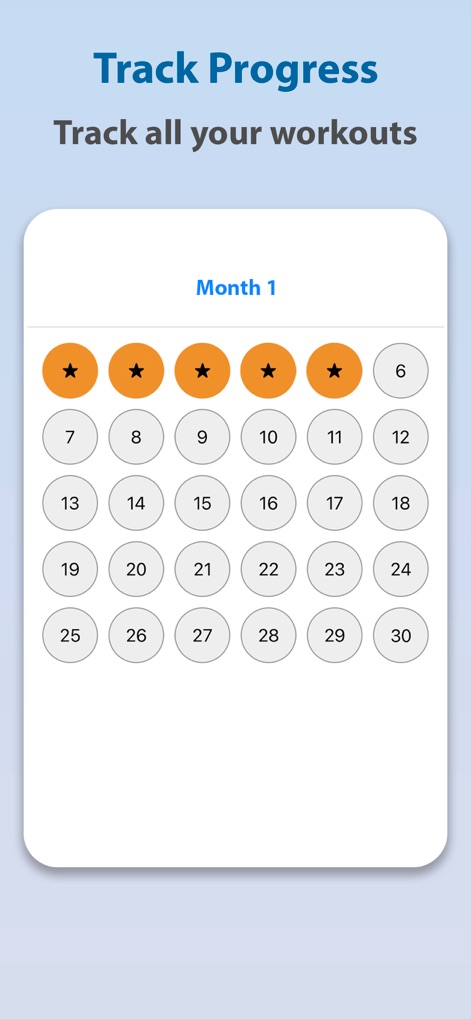 Track Progress

Track all your workouts

Month 1

★ ★ ★ ★ ★ 6
7 8 9 10 11 12
13 14 15 16 17 18
19 20 21 22 23 24
25 26 27 28 29 30