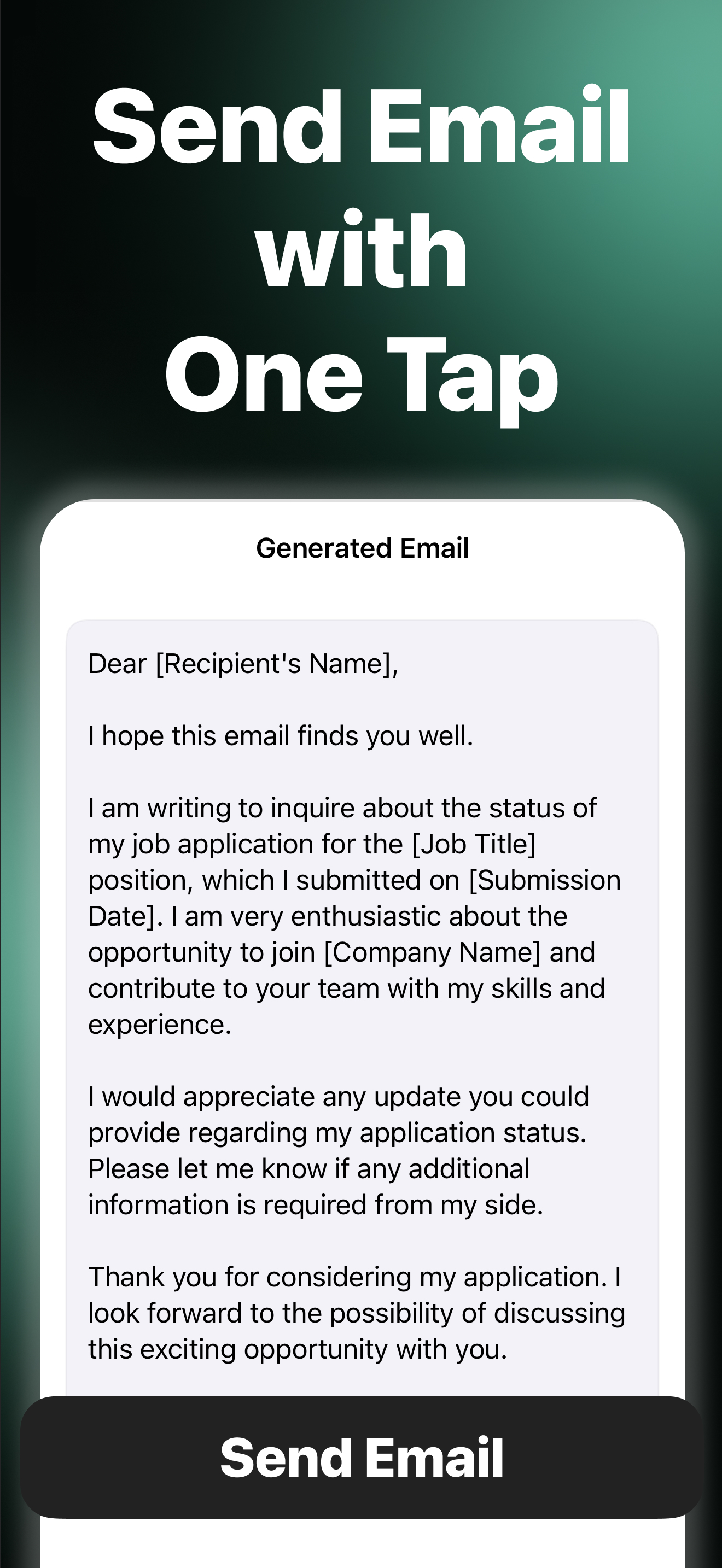 Send Email with One Tap

Generated Email

Dear [Recipient's Name],

I hope this email finds you well.

I am writing to inquire about the status of my job application for the [Job Title] position, which I submitted on [Submission Date]. I am very enthusiastic about the opportunity to join [Company Name] and contribute to your team with my skills and experience.

I would appreciate any update you could provide regarding my application status. Please let me know if any additional information is required from my side.

Thank you for considering my application. I look forward to the possibility of discussing this exciting opportunity with you.

Send Email