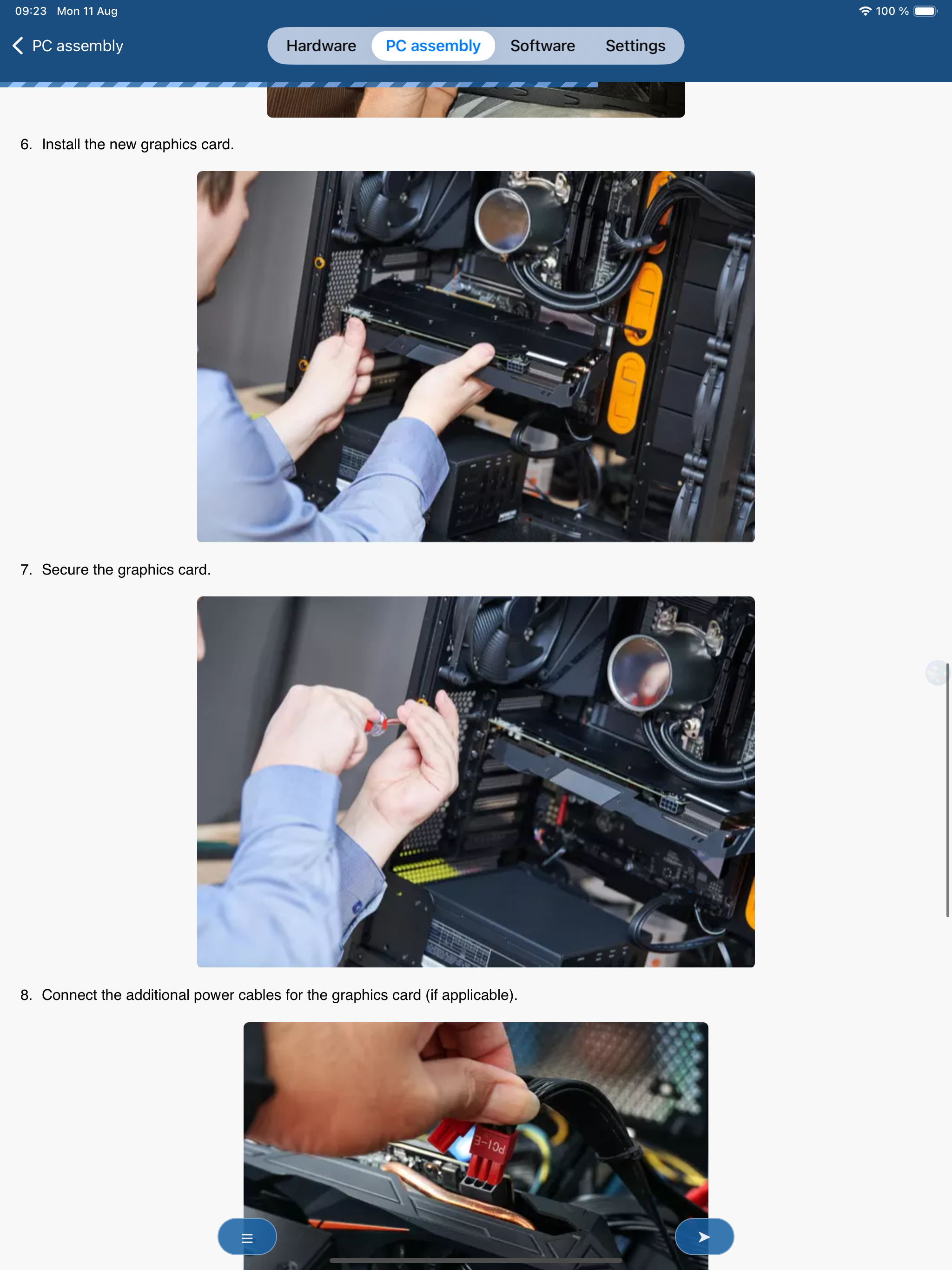 09:23 Mon 11 Aug

100 %

PC assembly

Hardware PC assembly Software Settings

6. Install the new graphics card.

7. Secure the graphics card.

8. Connect the additional power cables for the graphics card (if applicable).

PCI-E