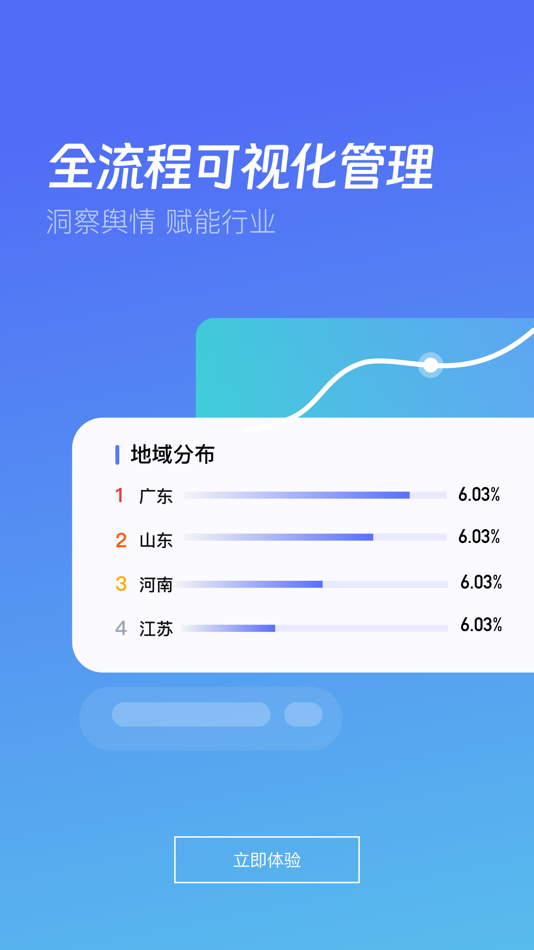 全流程可视化管理
洞察舆情 赋能行业

地域分布
1 广东 6.03%
2 山东 6.03%
3 河南 6.03%
4 江苏 6.03%

立即体验