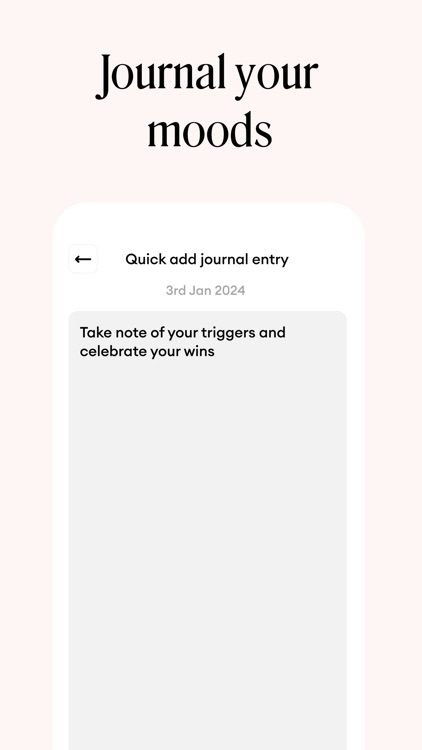 Journal your moods

←

Quick add journal entry

3rd Jan 2024

Take note of your triggers and celebrate your wins