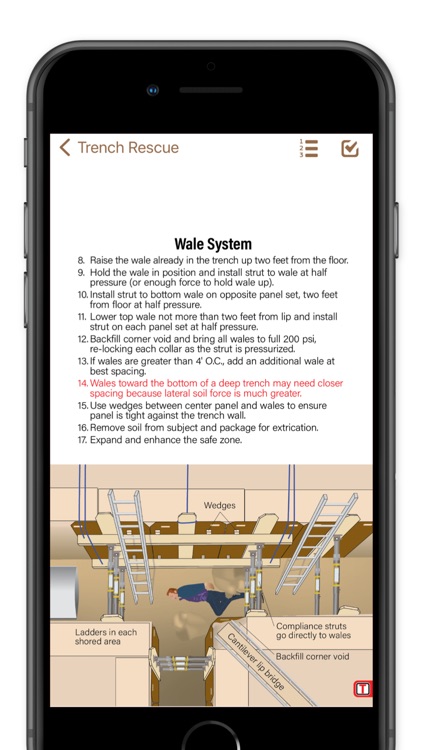 Trench Rescue

Wale System

8. Raise the wale already in the trench up two feet from the floor.
9. Hold the wale in position and install strut to wale at half pressure (or enough force to hold wale up).
10. Install strut to bottom wale on opposite panel set, two feet from floor at half pressure.
11. Lower top wale not more than two feet from lip and install strut on each panel set at half pressure.
12. Backfill corner void and bring all wales to full 200 psi, re-locking each collar as the strut is pressurized.
13. If wales are greater than 4' O.C., add an additional wale at best spacing.
14. Wales toward the bottom of a deep trench may need closer spacing because lateral soil force is much greater.
15. Use wedges between center panel and wales to ensure panel is tight against the trench wall.
16. Remove soil from subject and package for extrication.
17. Expand and enhance the safe zone.

Wedges

Ladders in each shored area

Compliance struts go directly to wales

Cantilever lip bridge

Backfill corner void

T