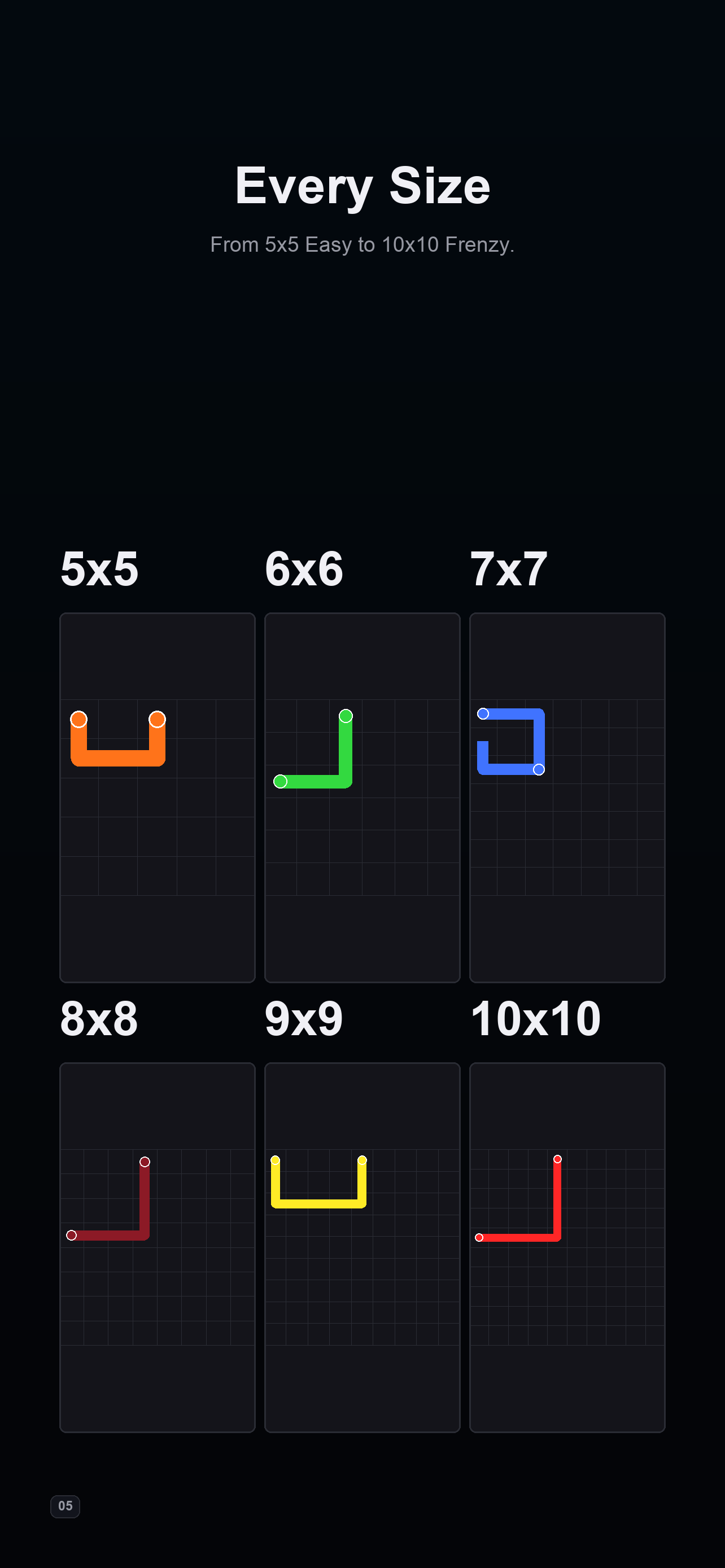 Every Size

From 5x5 Easy to 10x10 Frenzy.

5x5

6x6

7x7

8x8

9x9

10x10

05