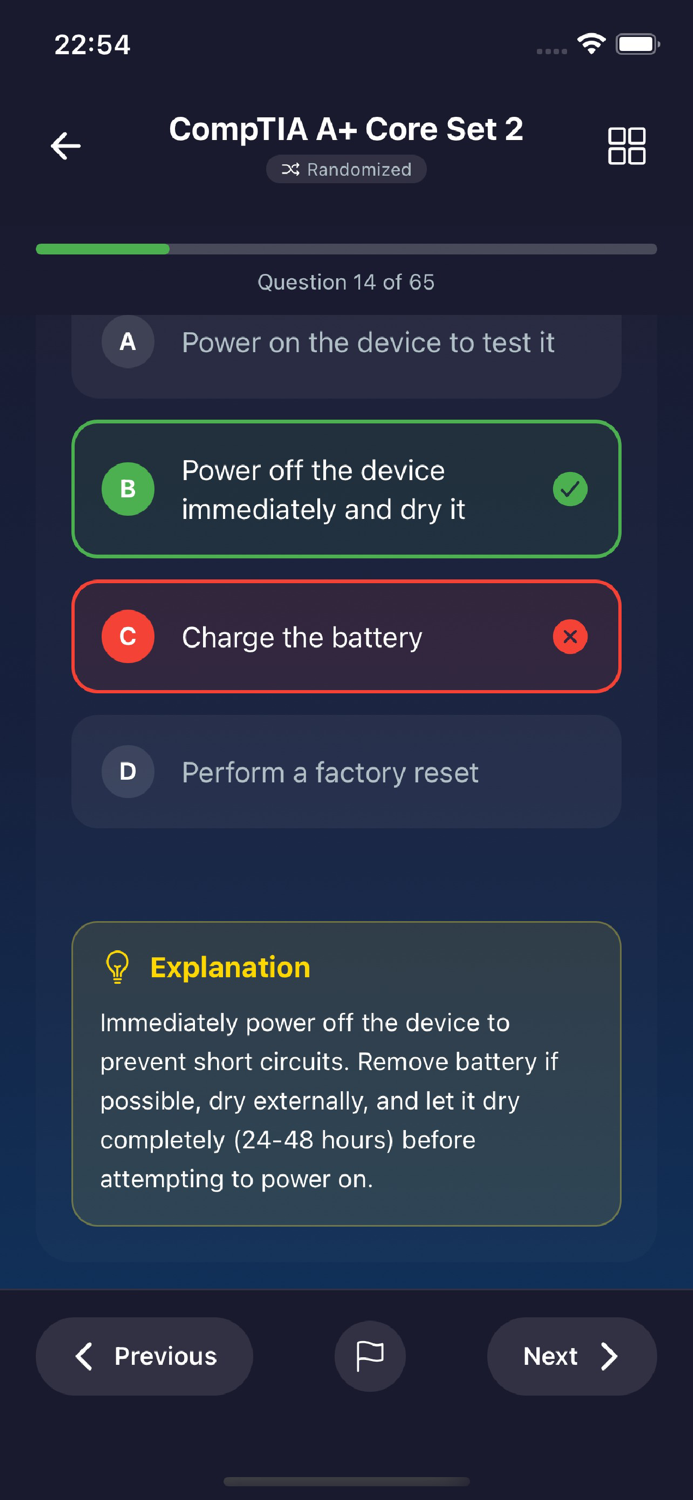 22:54

CompTIA A+ Core Set 2
Randomized

Question 14 of 65

A Power on the device to test it

B Power off the device immediately and dry it

C Charge the battery

D Perform a factory reset

Explanation
Immediately power off the device to prevent short circuits. Remove battery if possible, dry externally, and let it dry completely (24-48 hours) before attempting to power on.

Previous

Next