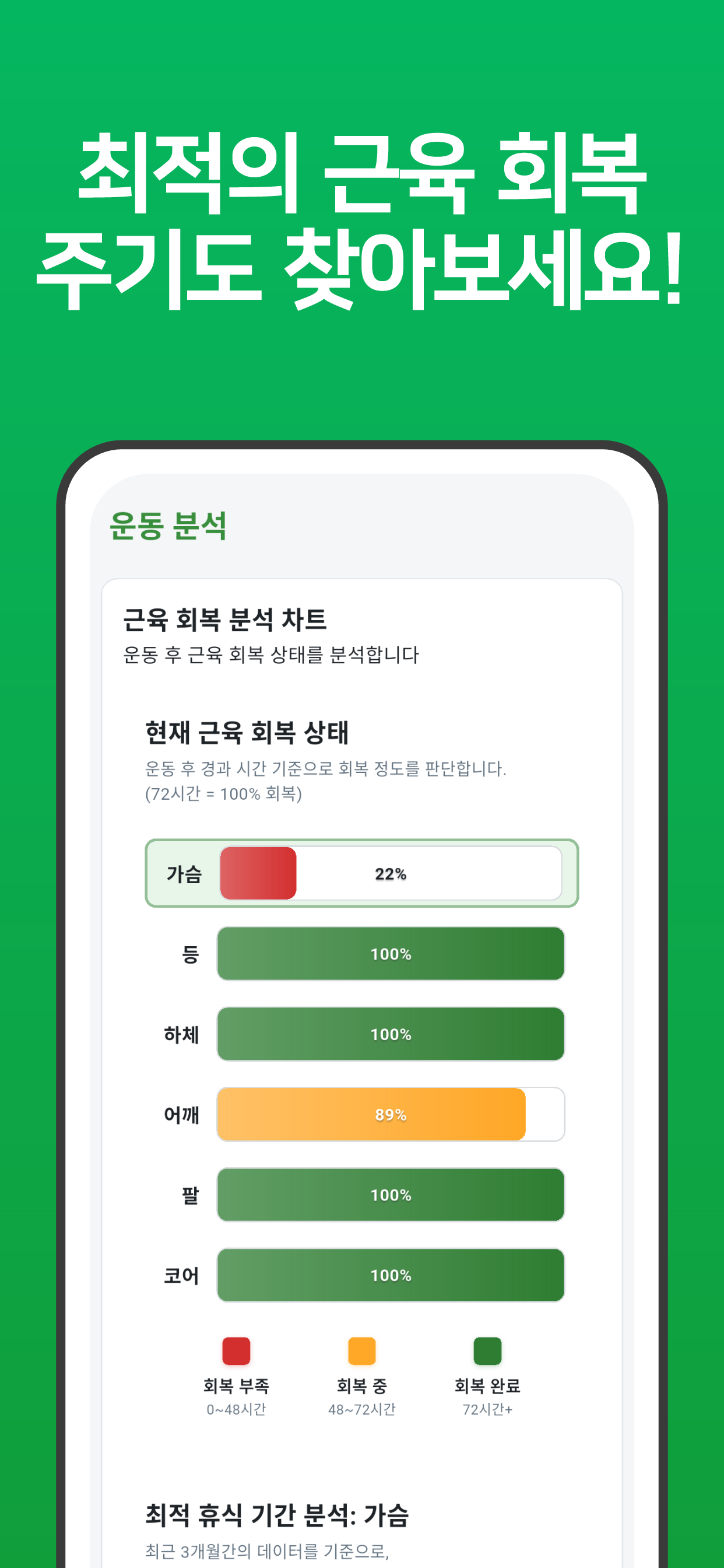 최적의 근육 회복 주기도 찾아보세요!

운동 분석

근육 회복 분석 차트
운동 후 근육 회복 상태를 분석합니다

현재 근육 회복 상태
운동 후 경과 시간 기준으로 회복 정도를 판단합니다. (72시간 = 100% 회복)

가슴 22%
등 100%
하체 100%
어깨 89%
팔 100%
코어 100%

회복 부족
0~48시간

회복 중
48~72시간

회복 완료
72시간+

최적 휴식 기간 분석: 가슴
최근 3개월간의 데이터를 기준으로,