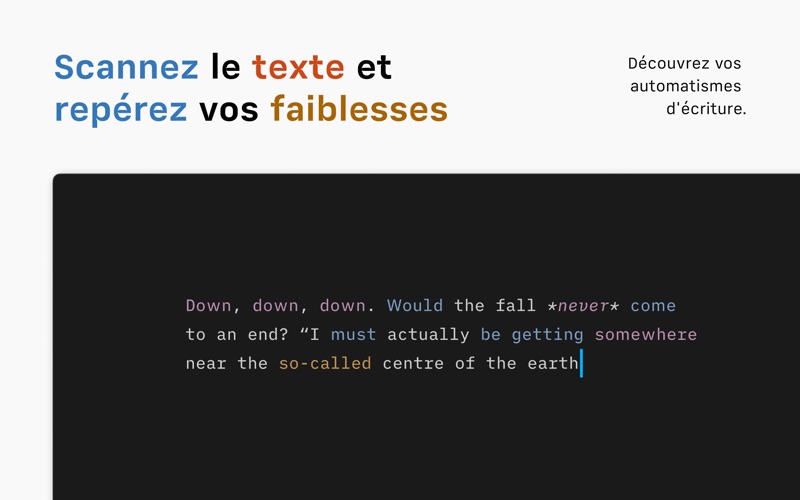 Scannez le texte et repérez vos faiblesses

Découvrez vos automatismes d'écriture.

Down, down, down. Would the fall *never* come to an end? “I must actually be getting somewhere near the so-called centre of the earth