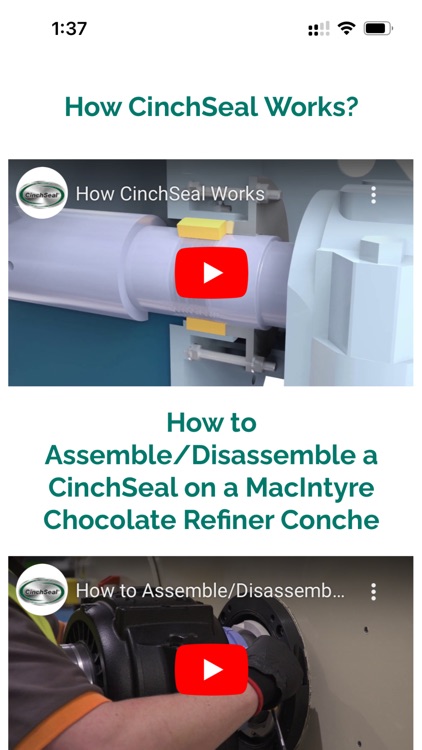 1:37

How CinchSeal Works?

CinchSeal

How CinchSeal Works

How to Assemble/Disassemble a CinchSeal on a MacIntyre Chocolate Refiner Conche

CinchSeal

How to Assemble/Disassemb...