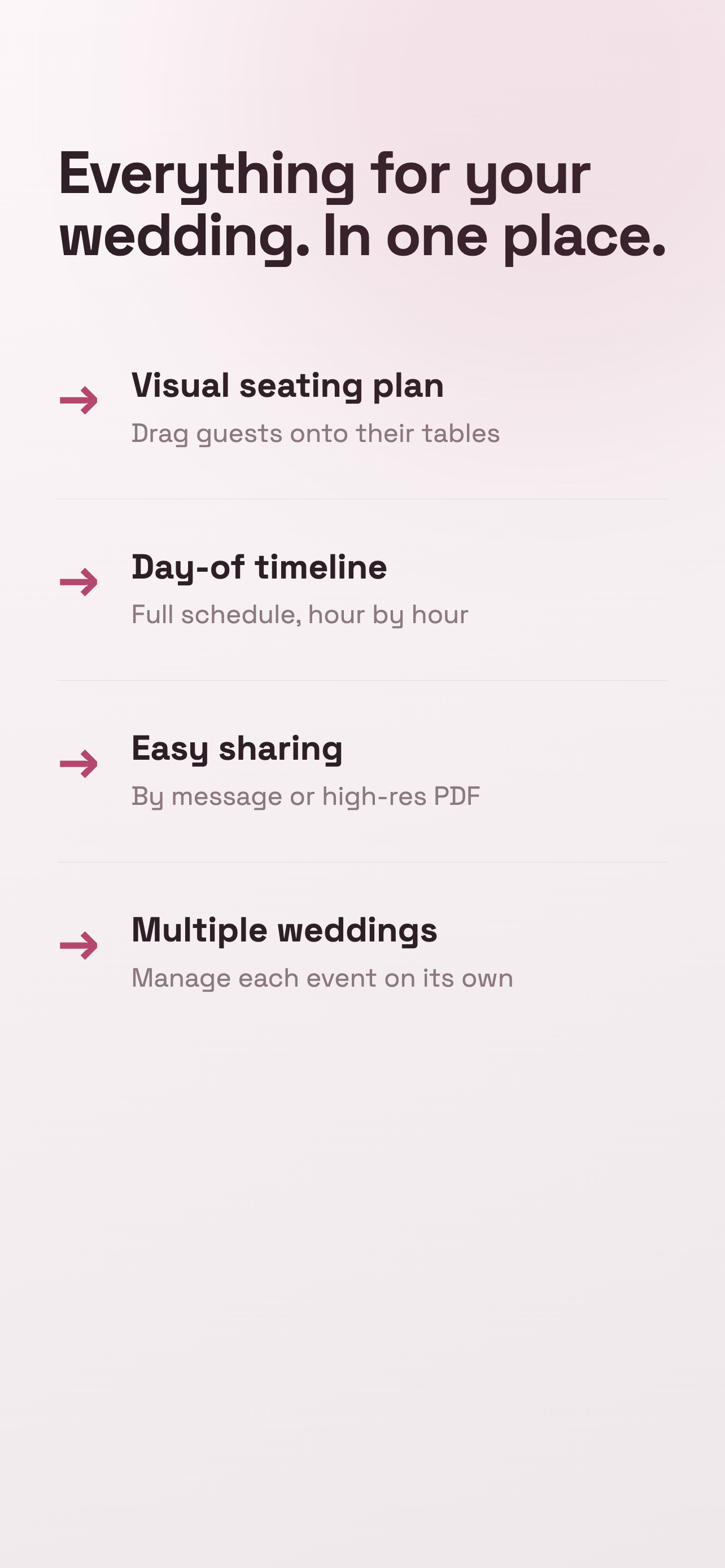 Everything for your wedding. In one place.

→ Visual seating plan
Drag guests onto their tables

→ Day-of timeline
Full schedule, hour by hour

→ Easy sharing
By message or high-res PDF

→ Multiple weddings
Manage each event on its own