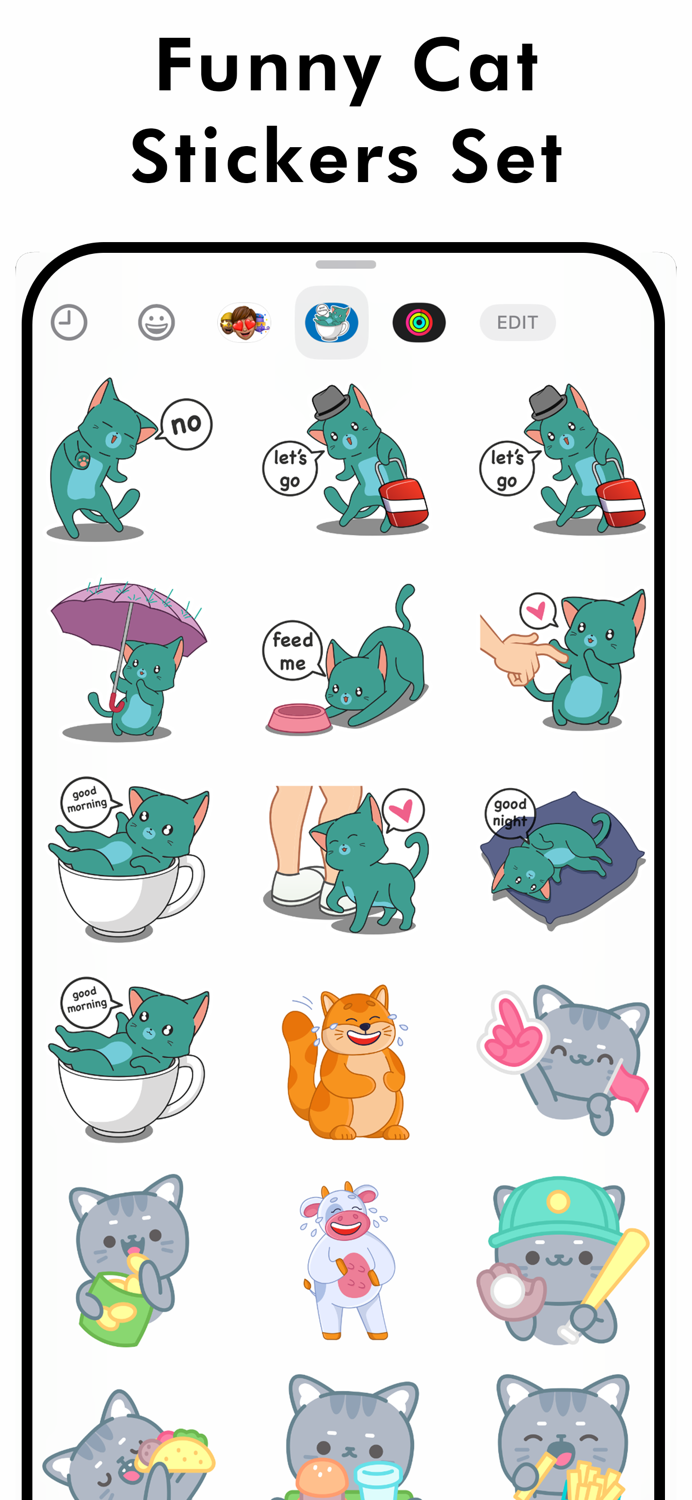 Funny Cat Stickers Set

EDIT

no

let's go

let's go

feed me

good morning

good night

good morning