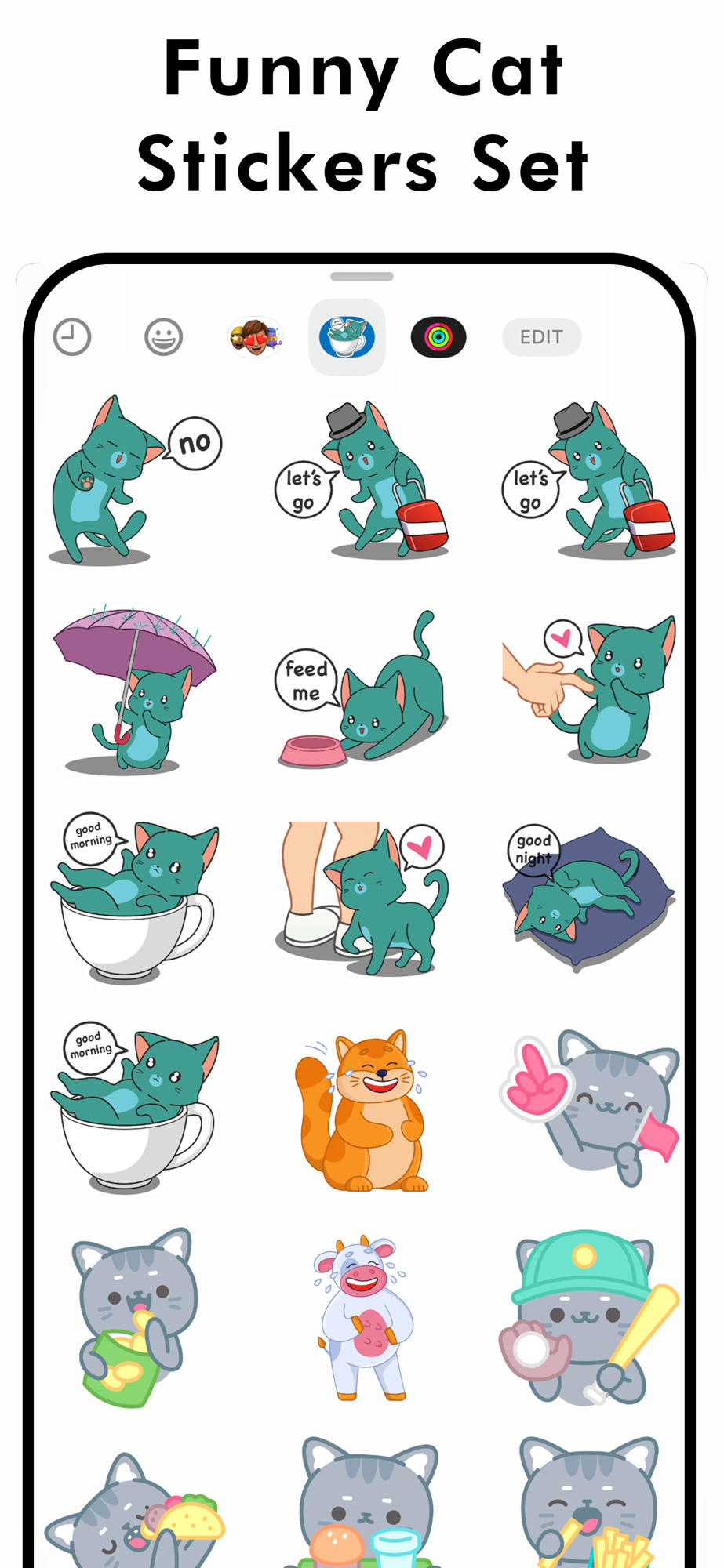 Funny Cat Stickers Set

EDIT

no

let's go

let's go

feed me

good morning

good night

good morning