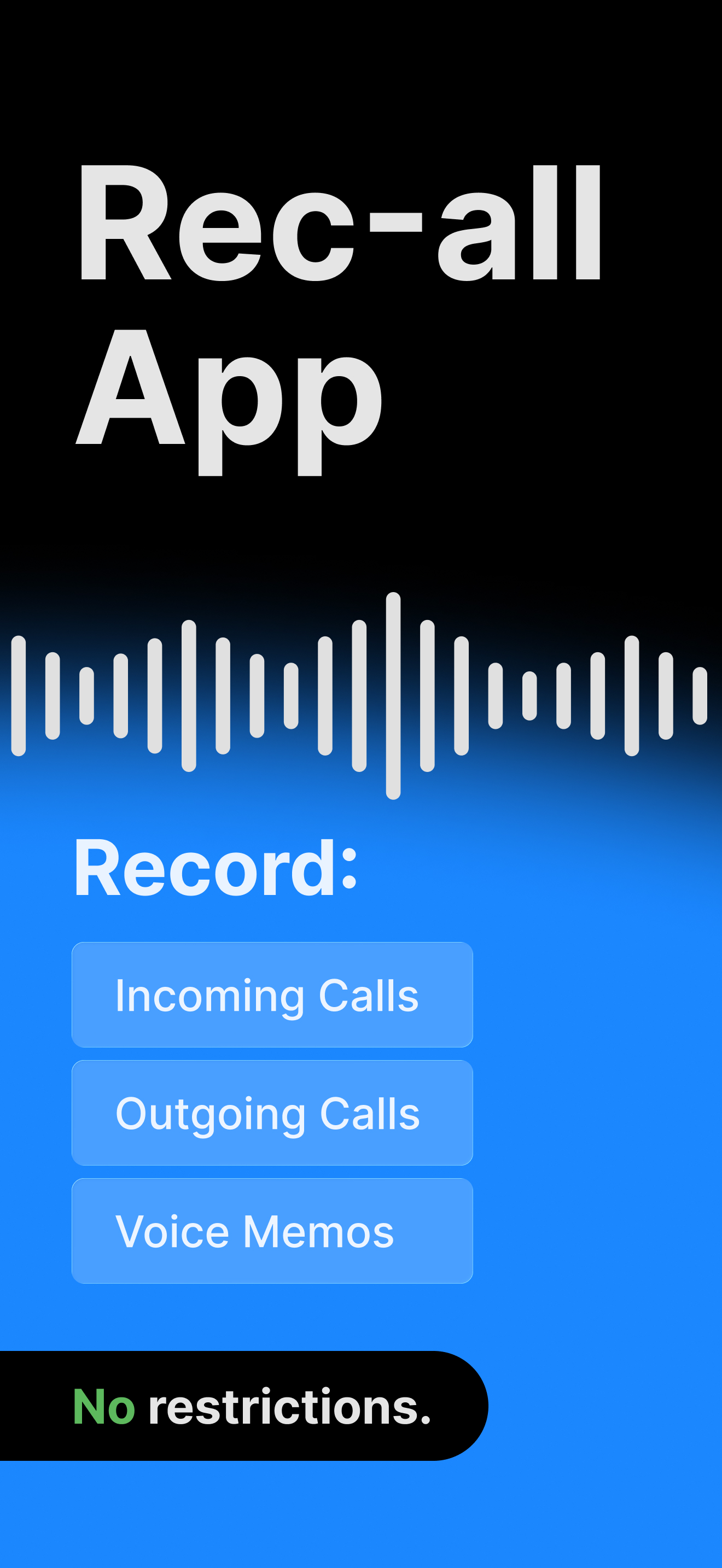 Rec-all App

Record:

Incoming Calls

Outgoing Calls

Voice Memos

No restrictions.