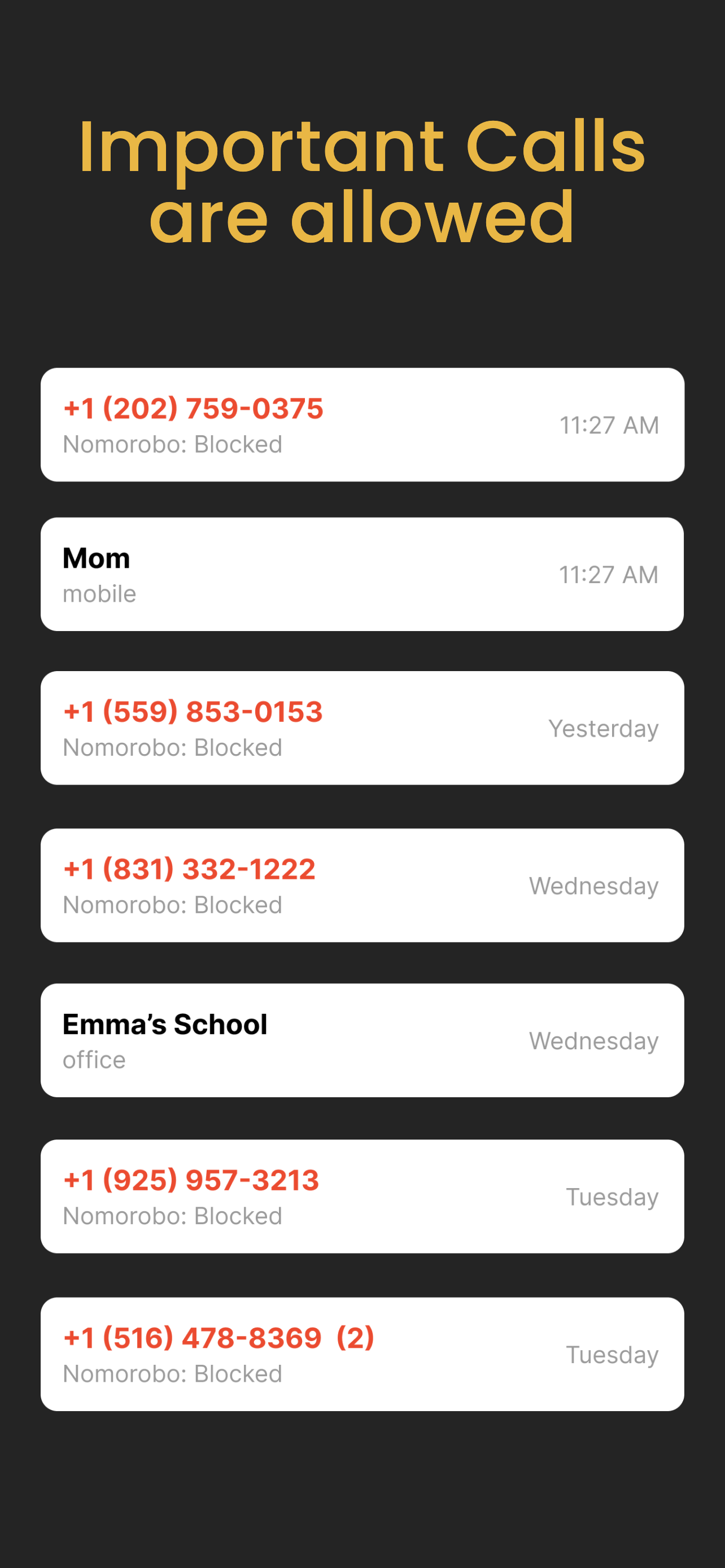 Important Calls are allowed

+1 (202) 759-0375
Nomorobo: Blocked
11:27 AM

Mom
mobile
11:27 AM

+1 (559) 853-0153
Nomorobo: Blocked
Yesterday

+1 (831) 332-1222
Nomorobo: Blocked
Wednesday

Emma's School
office
Wednesday

+1 (925) 957-3213
Nomorobo: Blocked
Tuesday

+1 (516) 478-8369 (2)
Nomorobo: Blocked
Tuesday