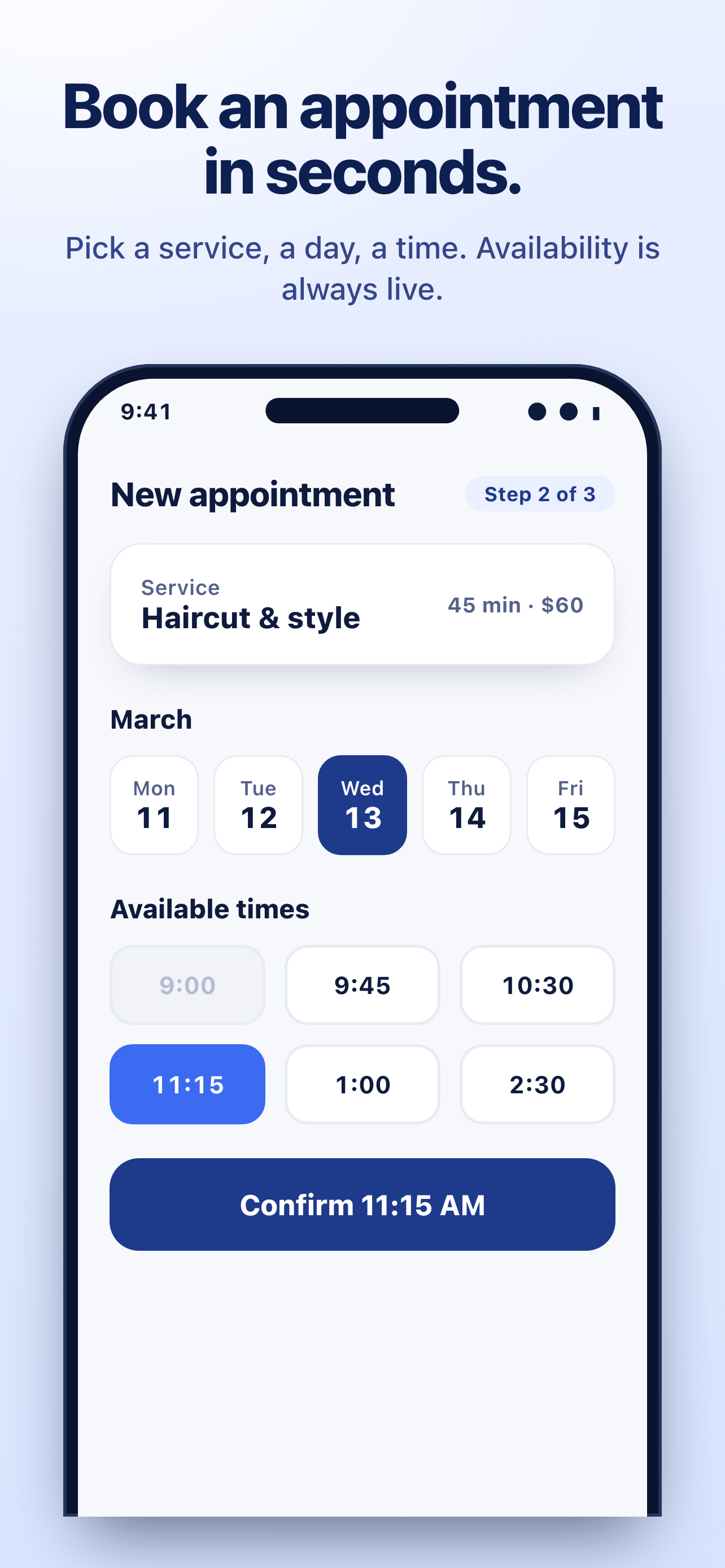 Book an appointment in seconds.

Pick a service, a day, a time. Availability is always live.

9:41

New appointment

Step 2 of 3

Service
Haircut & style

45 min · $60

March

Mon
11

Tue
12

Wed
13

Thu
14

Fri
15

Available times

9:00

9:45

10:30

11:15

1:00

2:30

Confirm 11:15 AM