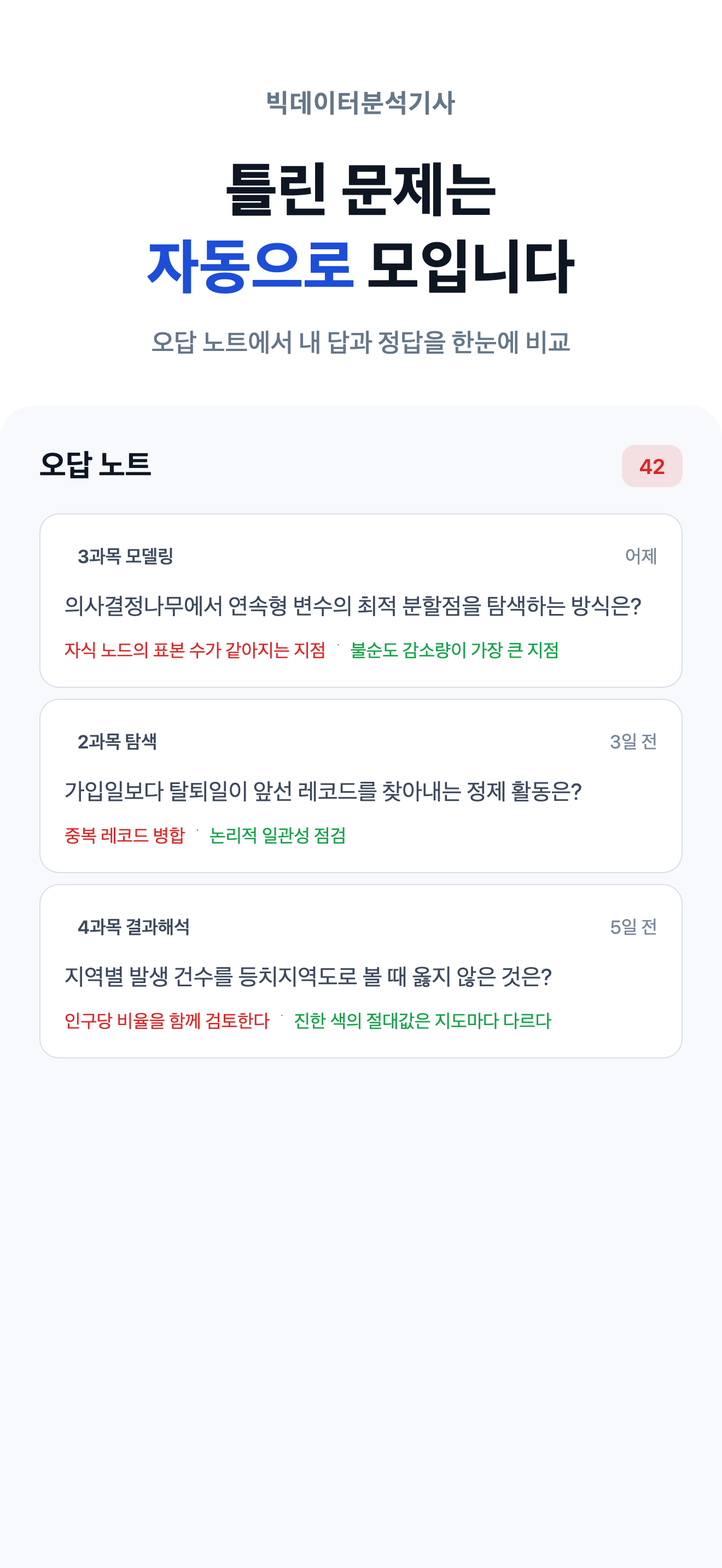 빅데이터분석기사

틀린 문제는
자동으로 모입니다

오답 노트에서 내 답과 정답을 한눈에 비교

오답 노트

42

3과목 모델링

어제

의사결정나무에서 연속형 변수의 최적 분할점을 탐색하는 방식은?

자식 노드의 표본 수가 같아지는 지점 · 불순도 감소량이 가장 큰 지점

2과목 탐색

3일 전

가입일보다 탈퇴일이 앞선 레코드를 찾아내는 정제 활동은?

중복 레코드 병합 · 논리적 일관성 점검

4과목 결과해석

5일 전

지역별 발생 건수를 등치지역도로 볼 때 옳지 않은 것은?

인구당 비율을 함께 검토한다 · 진한 색의 절대값은 지도마다 다르다