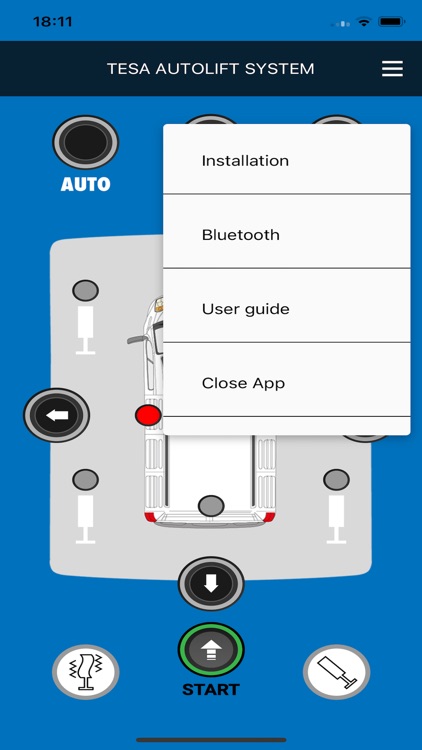 18:11

TESA AUTOLIFT SYSTEM

AUTO

Installation

Bluetooth

User guide

Close App

START