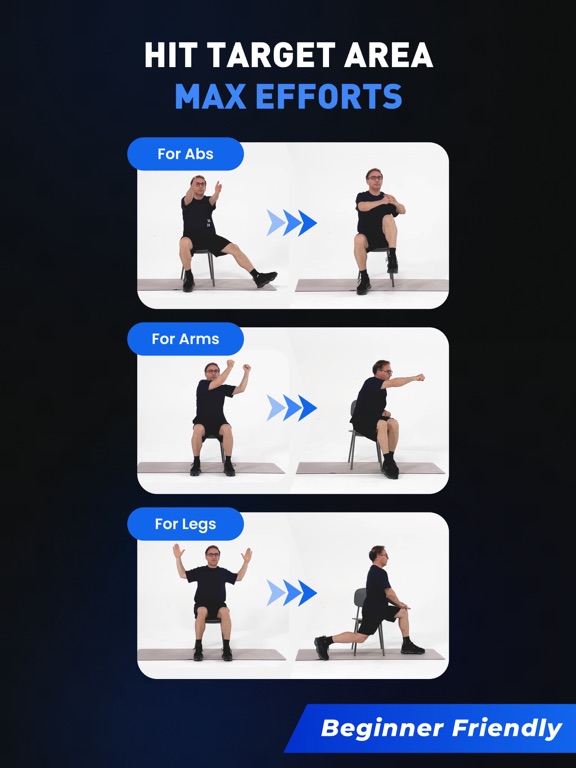 HIT TARGET AREA
MAX EFFORTS

For Abs

For Arms

For Legs

Beginner Friendly