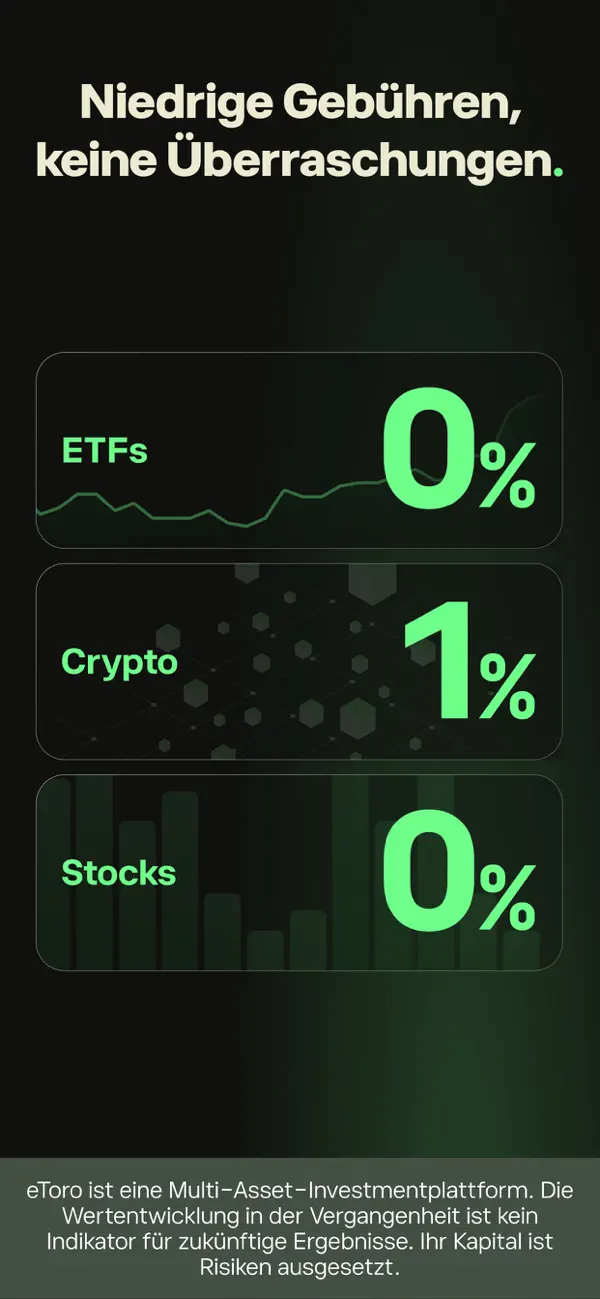 Niedrige Gebühren, keine Überraschungen.

ETFs
0%

Crypto
1%

Stocks
0%

eToro ist eine Multi-Asset-Investmentplattform. Die Wertentwicklung in der Vergangenheit ist kein Indikator für zukünftige Ergebnisse. Ihr Kapital ist Risiken ausgesetzt.