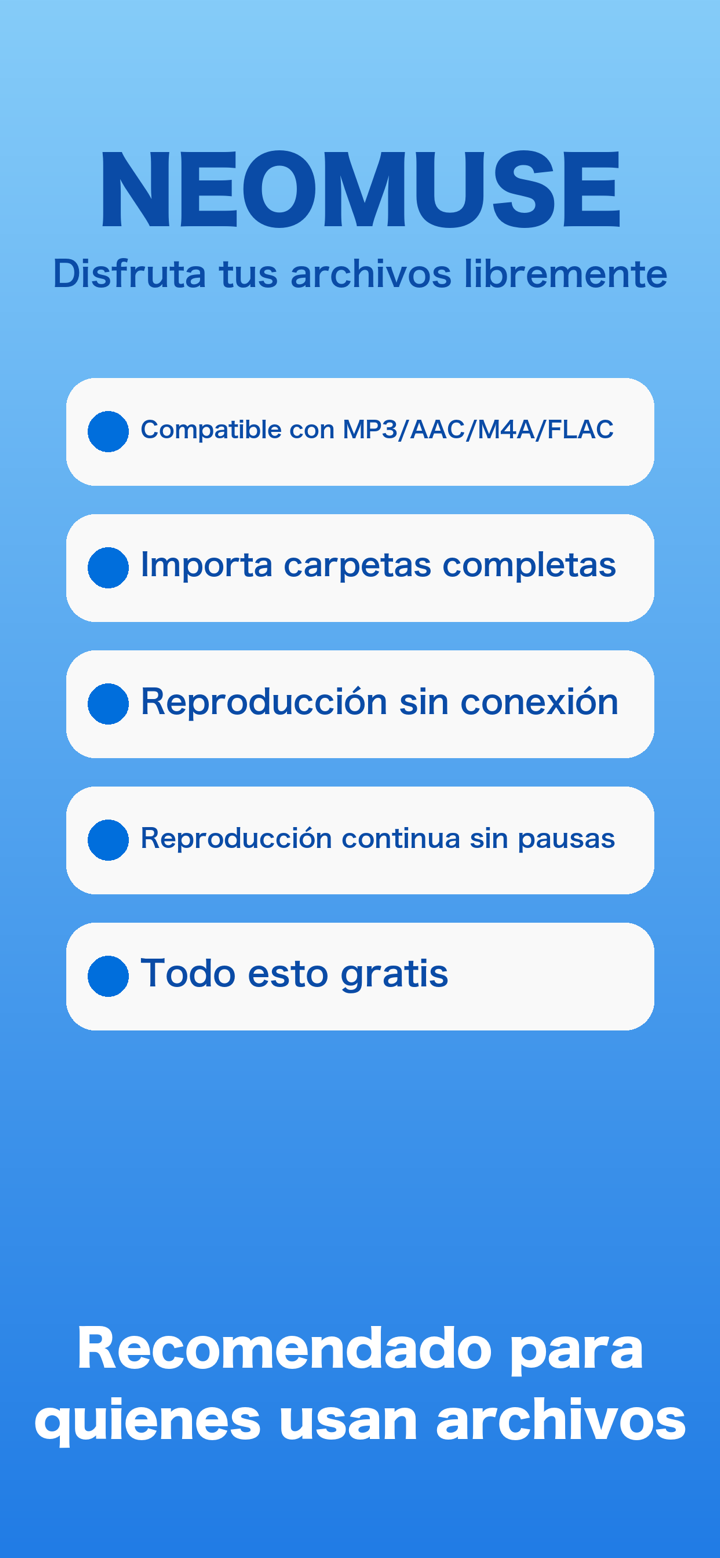 NEOMUSE
Disfruta tus archivos libremente

Compatible con MP3/AAC/M4A/FLAC

Importa carpetas completas

Reproducción sin conexión

Reproducción continua sin pausas

Todo esto gratis

Recomendado para quienes usan archivos