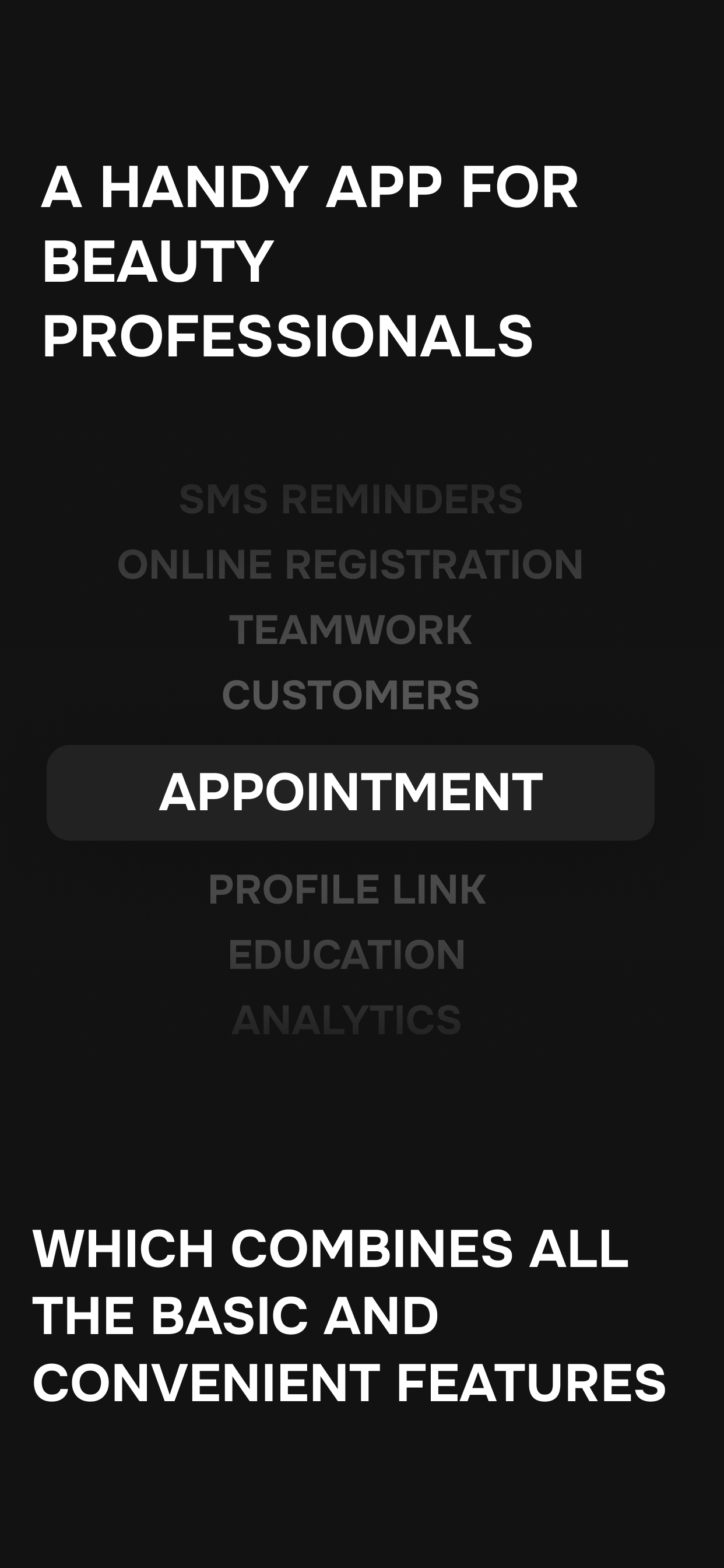 A HANDY APP FOR BEAUTY PROFESSIONALS

SMS REMINDERS
ONLINE REGISTRATION
TEAMWORK
CUSTOMERS
APPOINTMENT
PROFILE LINK
EDUCATION
ANALYTICS

WHICH COMBINES ALL THE BASIC AND CONVENIENT FEATURES