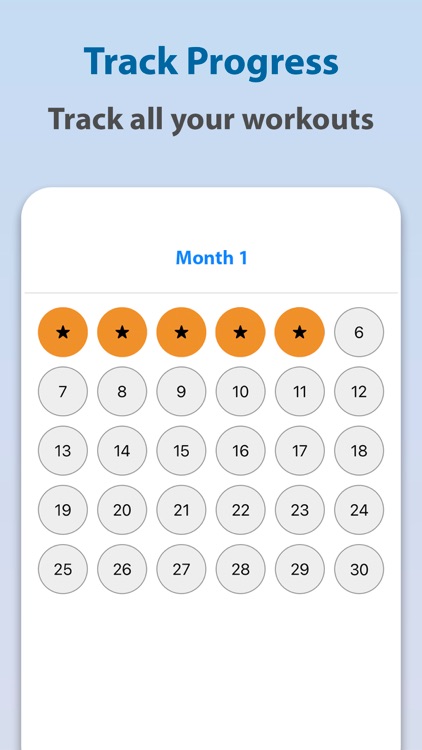 Track Progress

Track all your workouts

Month 1

★ ★ ★ ★ ★ 6
7 8 9 10 11 12
13 14 15 16 17 18
19 20 21 22 23 24
25 26 27 28 29 30