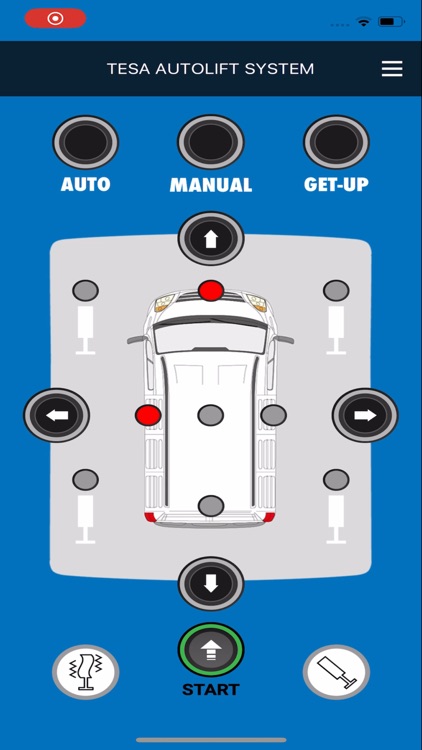 TESA AUTOLIFT SYSTEM

AUTO
MANUAL
GET-UP

START