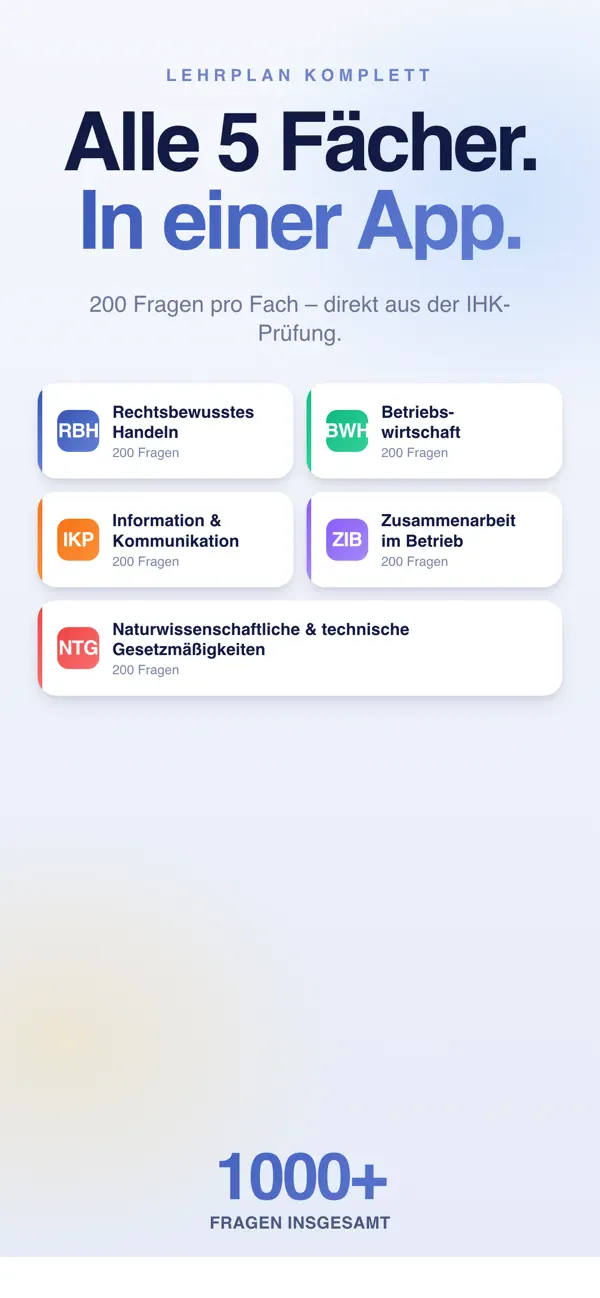 LEHRPLAN KOMPLETT

Alle 5 Fächer.
In einer App.

200 Fragen pro Fach – direkt aus der IHK-Prüfung.

RBH
Rechtsbewusstes Handeln
200 Fragen

BWH
Betriebswirtschaft
200 Fragen

IKP
Information & Kommunikation
200 Fragen

ZIB
Zusammenarbeit im Betrieb
200 Fragen

NTG
Naturwissenschaftliche & technische Gesetzmäßigkeiten
200 Fragen

1000+
FRAGEN INSGESAMT