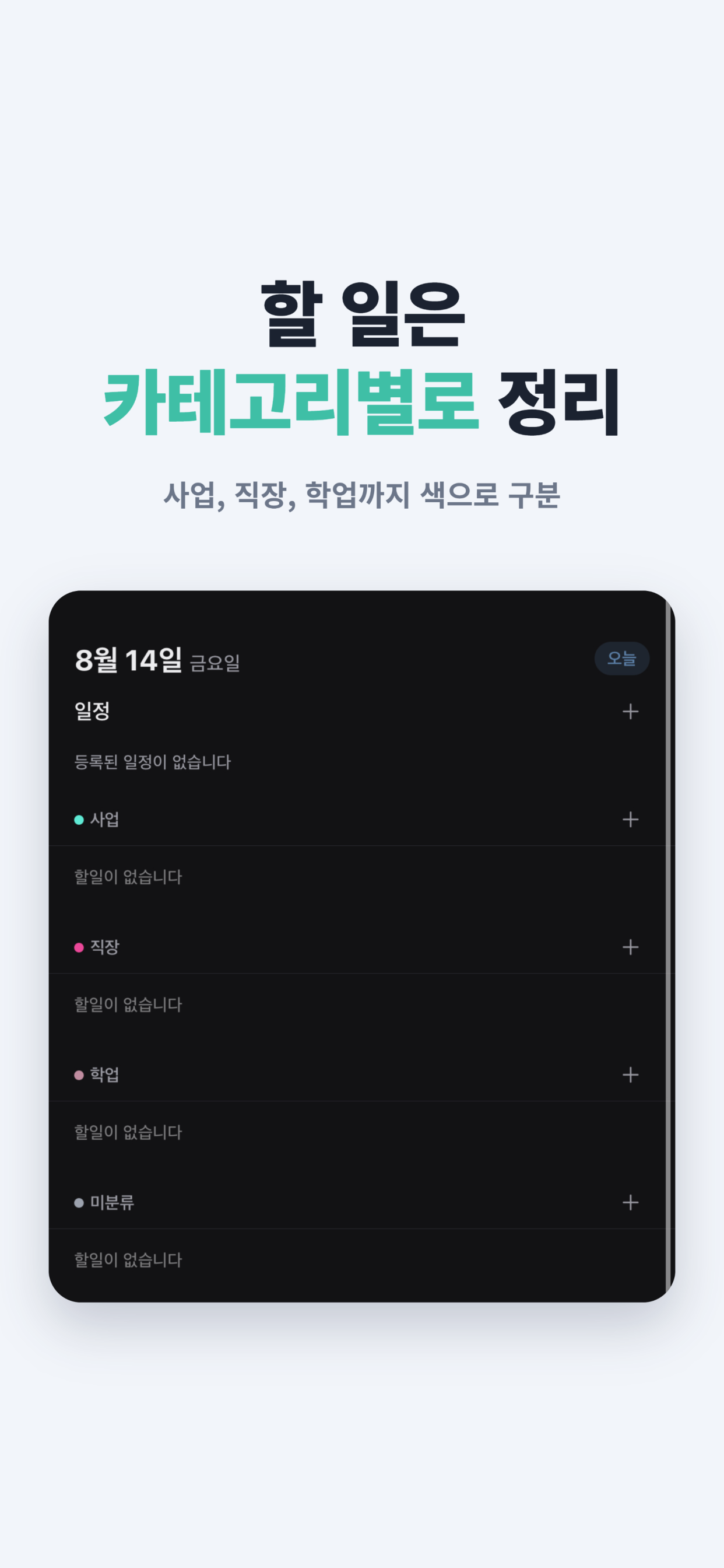 할 일은
카테고리별로 정리

사업, 직장, 학업까지 색으로 구분

8월 14일 금요일

오늘

일정 +

등록된 일정이 없습니다

사업 +

할일이 없습니다

직장 +

할일이 없습니다

학업 +

할일이 없습니다

미분류 +

할일이 없습니다