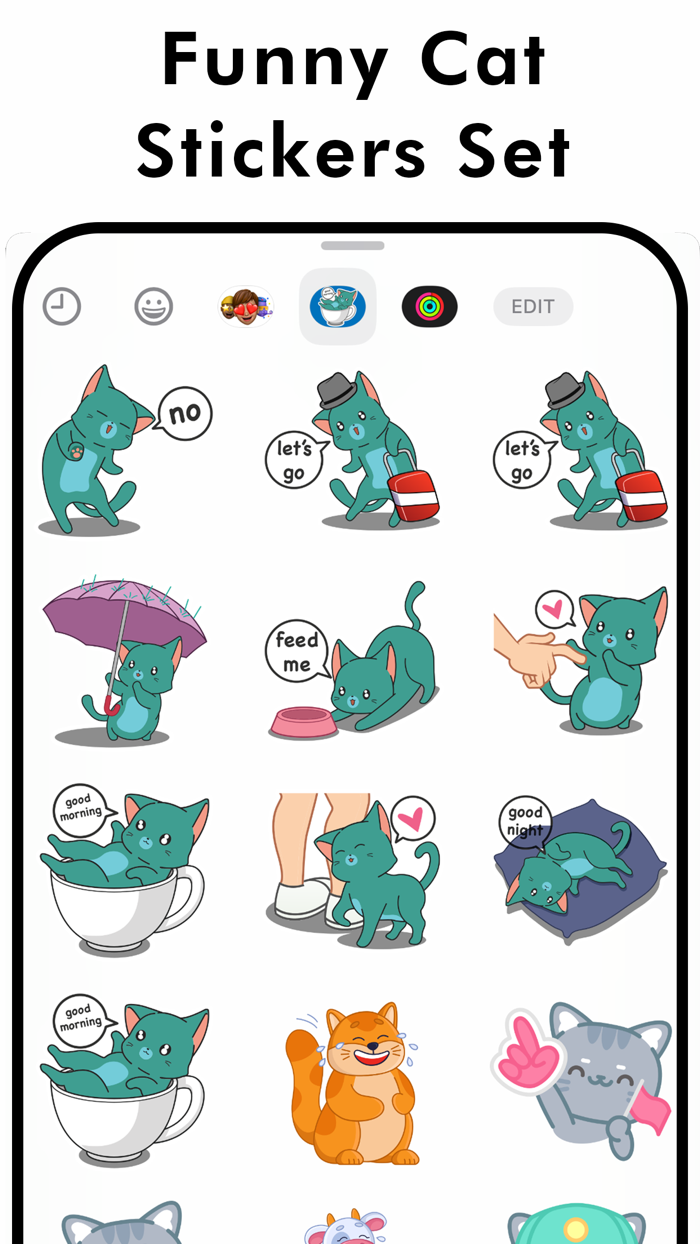 Funny Cat Stickers Set

EDIT

no

let's go

let's go

feed me

good morning

good night

good morning