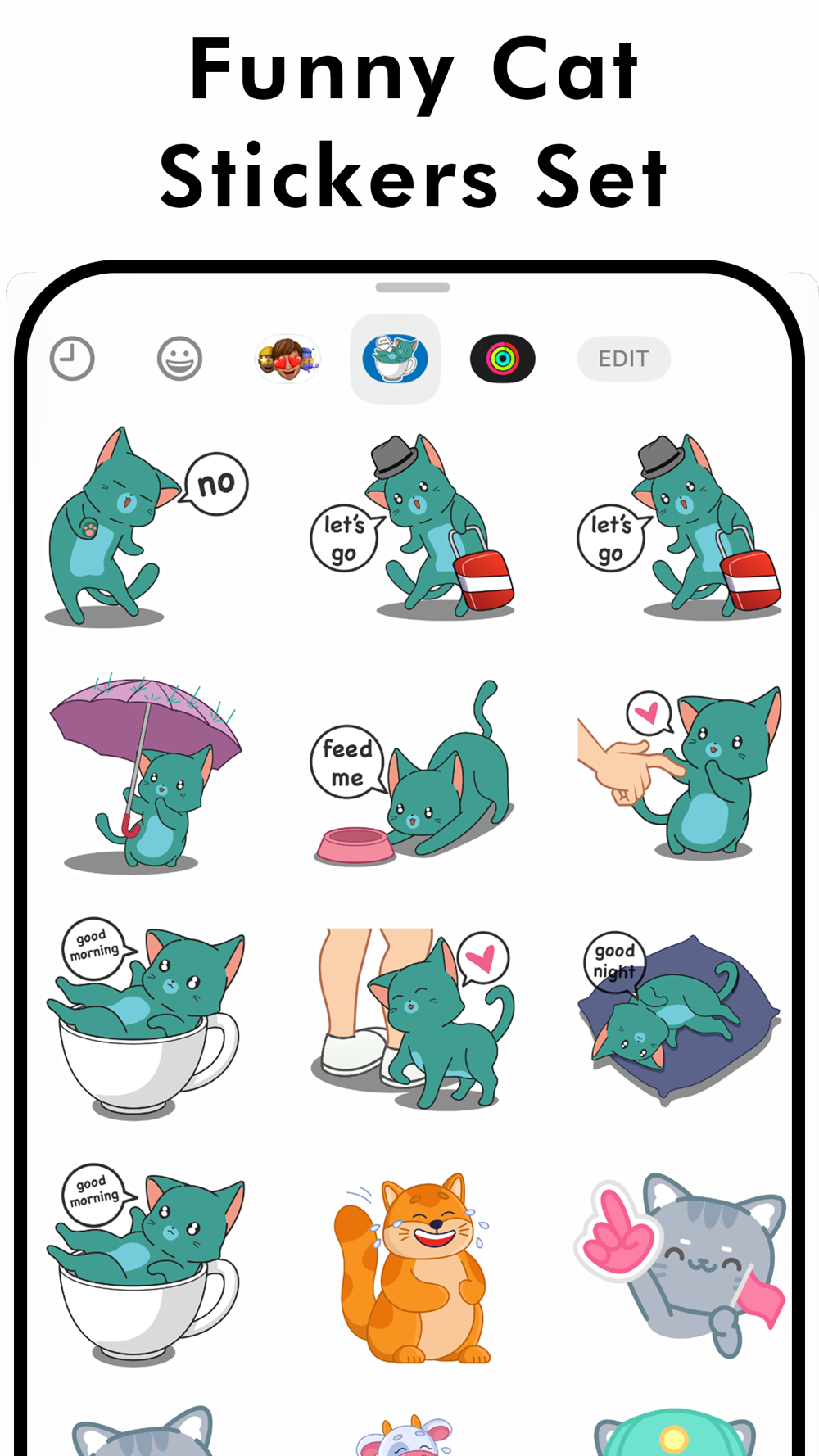 Funny Cat Stickers Set

EDIT

no

let's go

let's go

feed me

good morning

good night

good morning