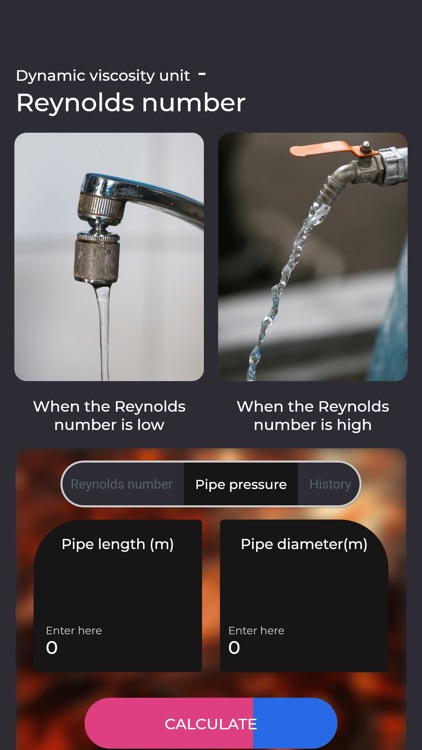 Dynamic viscosity unit -
Reynolds number

When the Reynolds number is low

When the Reynolds number is high

Reynolds number
Pipe pressure
History

Pipe length (m)
Enter here
0

Pipe diameter(m)
Enter here
0

CALCULATE