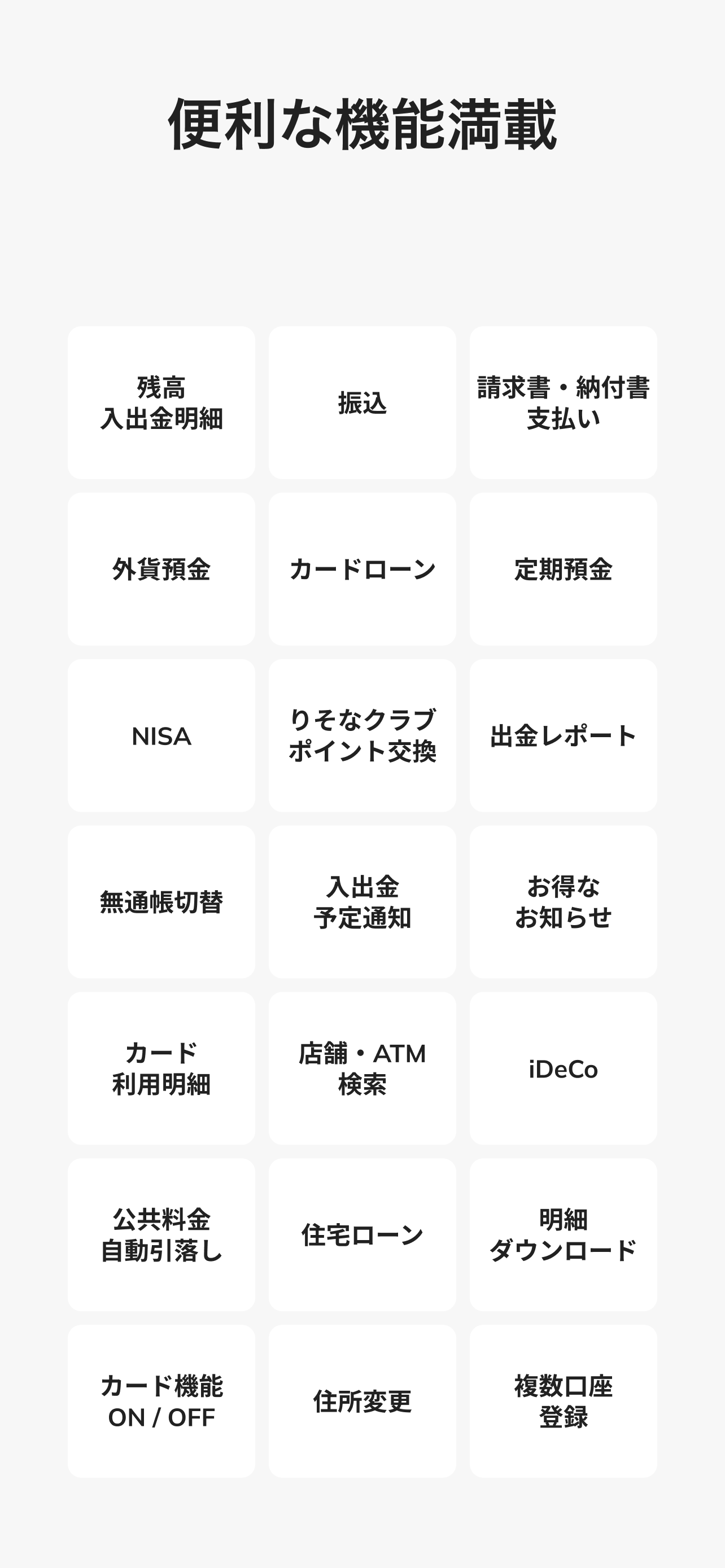 便利な機能満載

残高
入出金明細

振込

請求書・納付書
支払い

外貨預金

カードローン

定期預金

NISA

りそなクラブ
ポイント交換

出金レポート

無通帳切替

入出金
予定通知

お得な
お知らせ

カード
利用明細

店舗・ATM
検索

iDeCo

公共料金
自動引落し

住宅ローン

明細
ダウンロード

カード機能
ON / OFF

住所変更

複数口座
登録