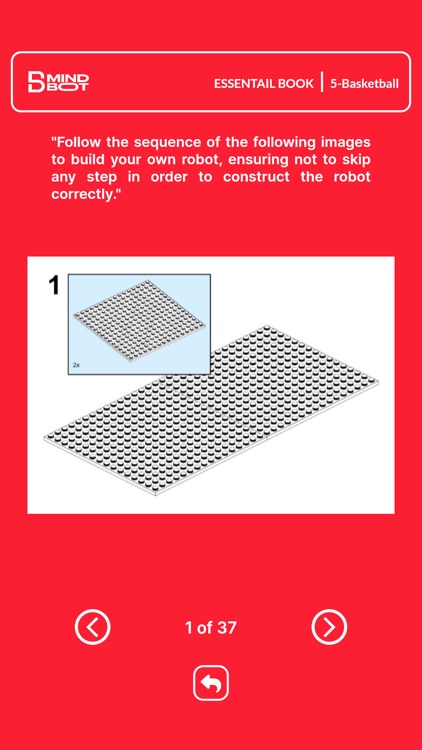 MIND BOT

ESSENTAIL BOOK | 5-Basketball

"Follow the sequence of the following images to build your own robot, ensuring not to skip any step in order to construct the robot correctly."

1

2x

1 of 37