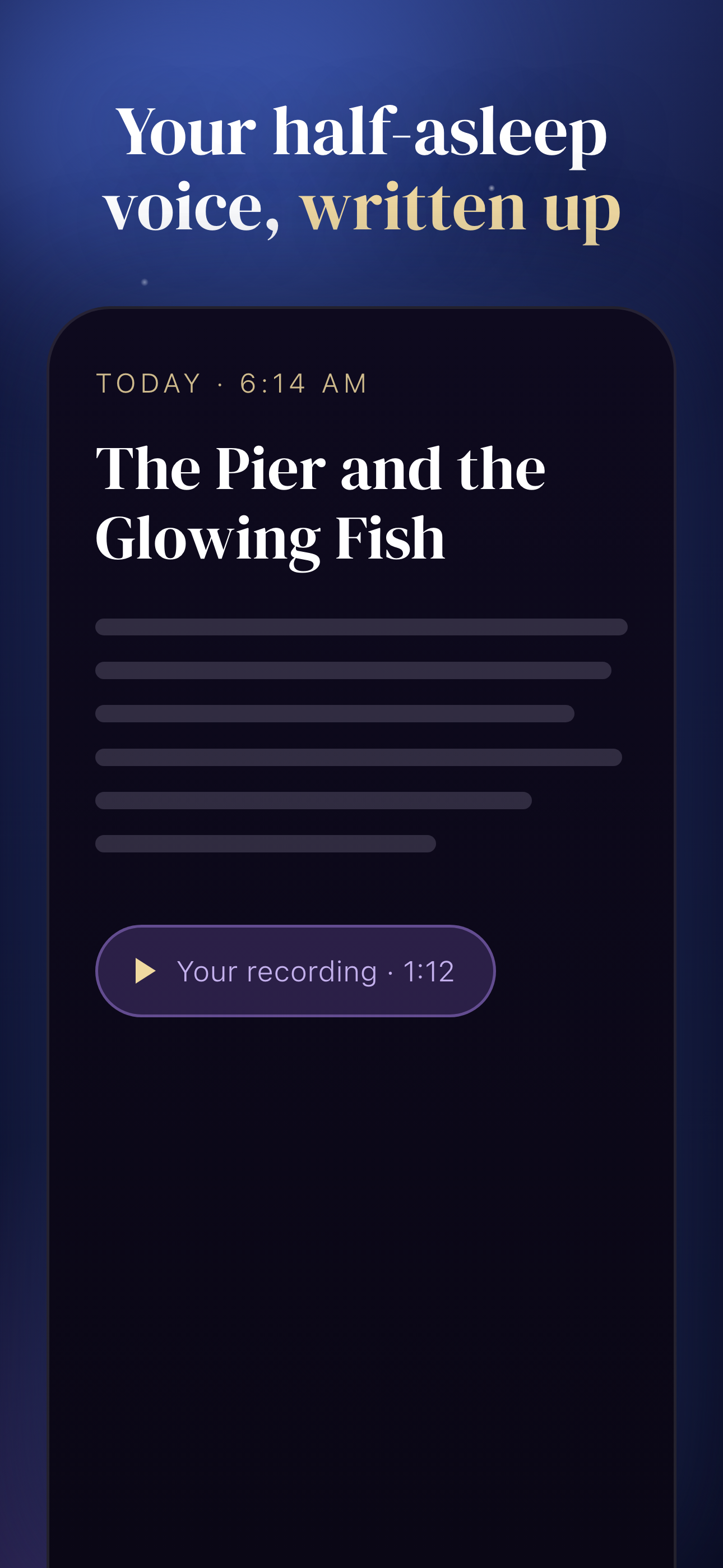 Your half-asleep voice, written up

TODAY · 6:14 AM

The Pier and the Glowing Fish

Your recording · 1:12